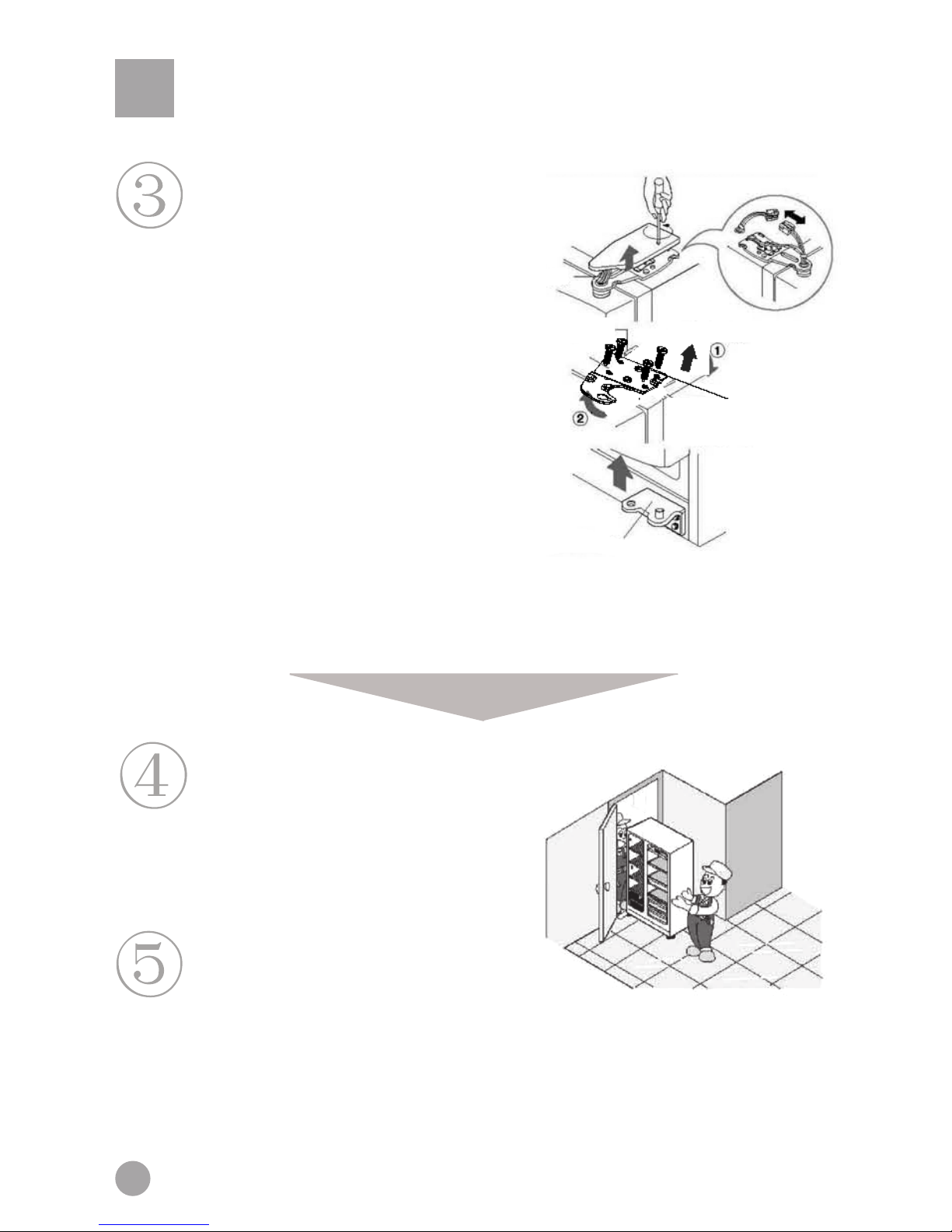 ③

①

②

④

⑤