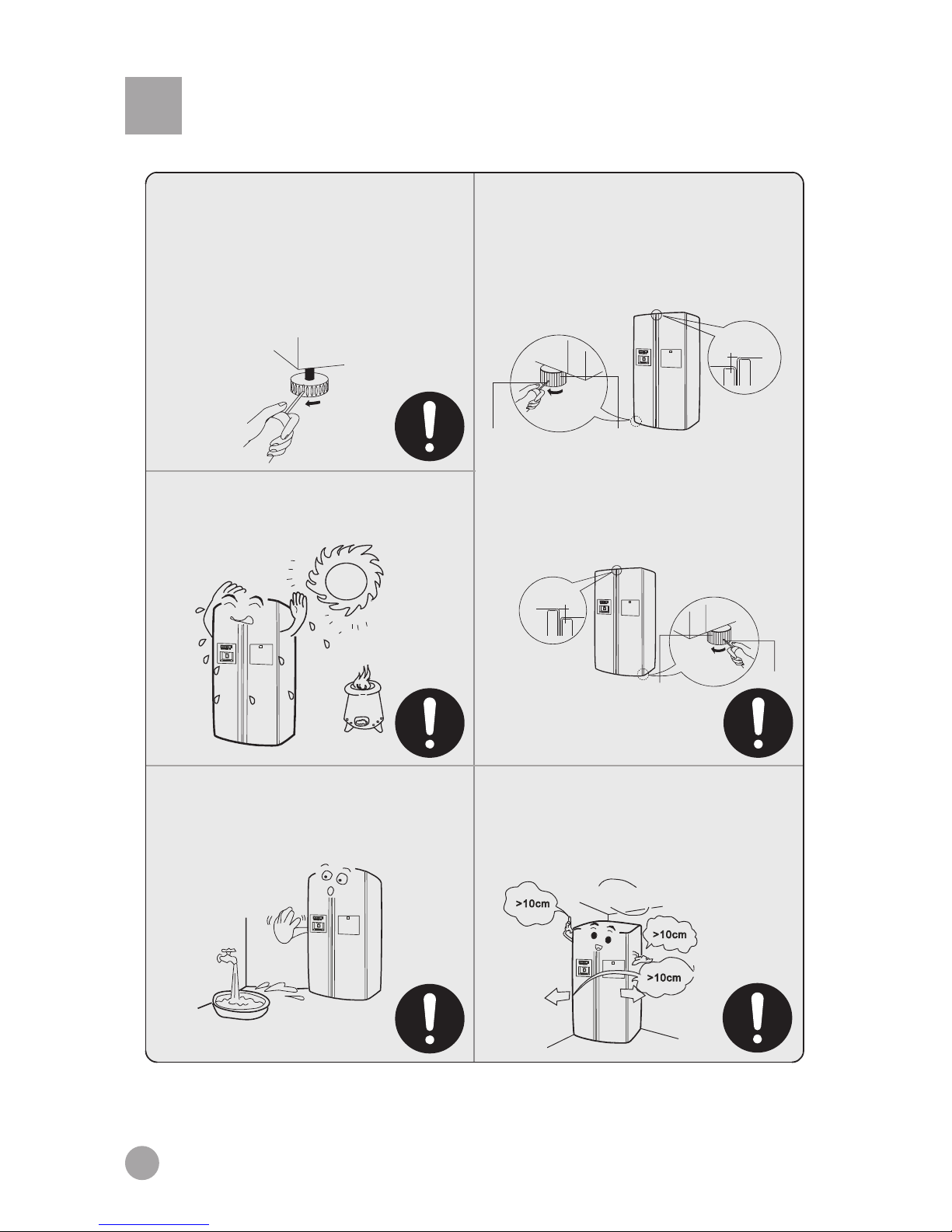 >10cm

>10cm

>10cm