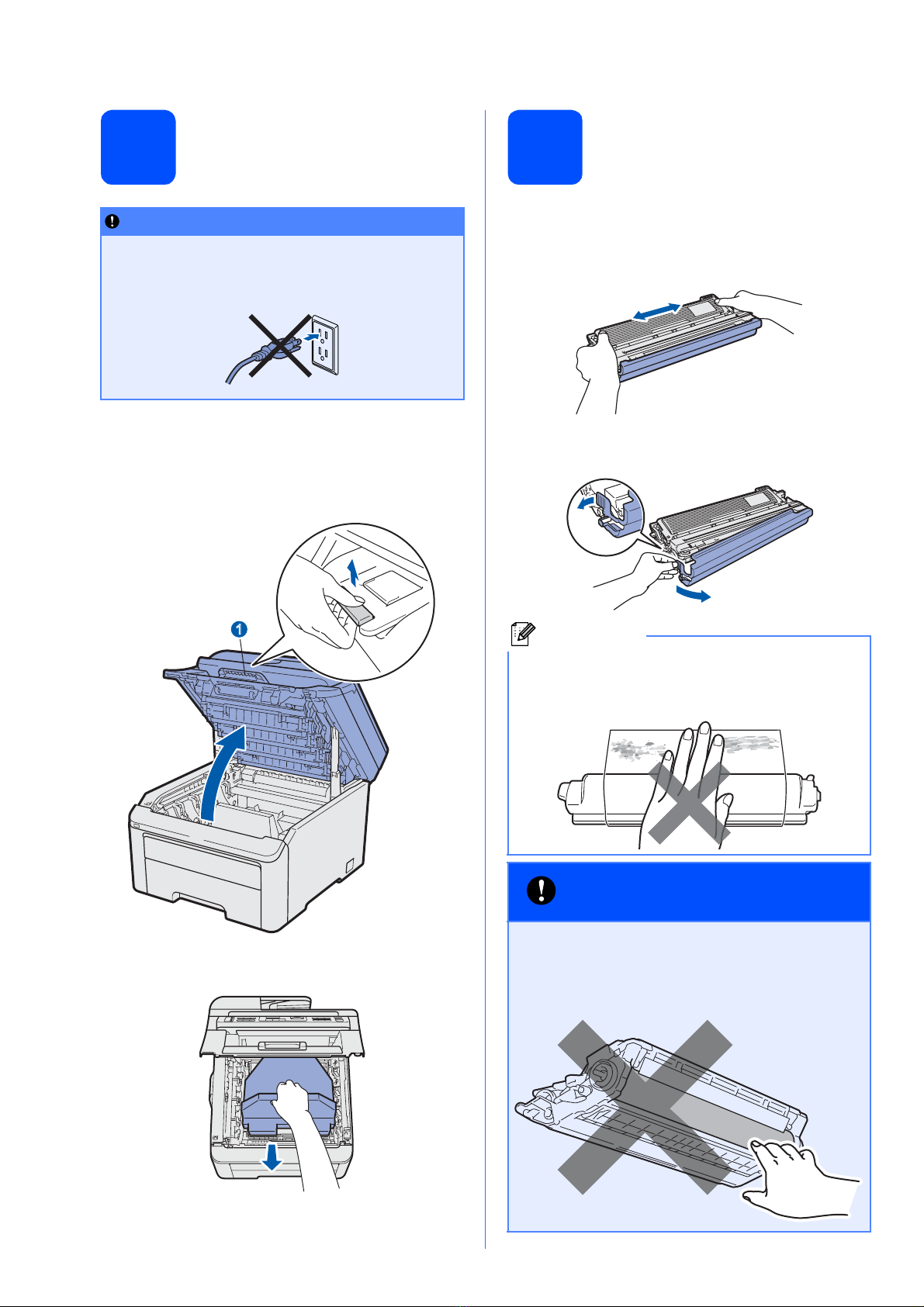 1