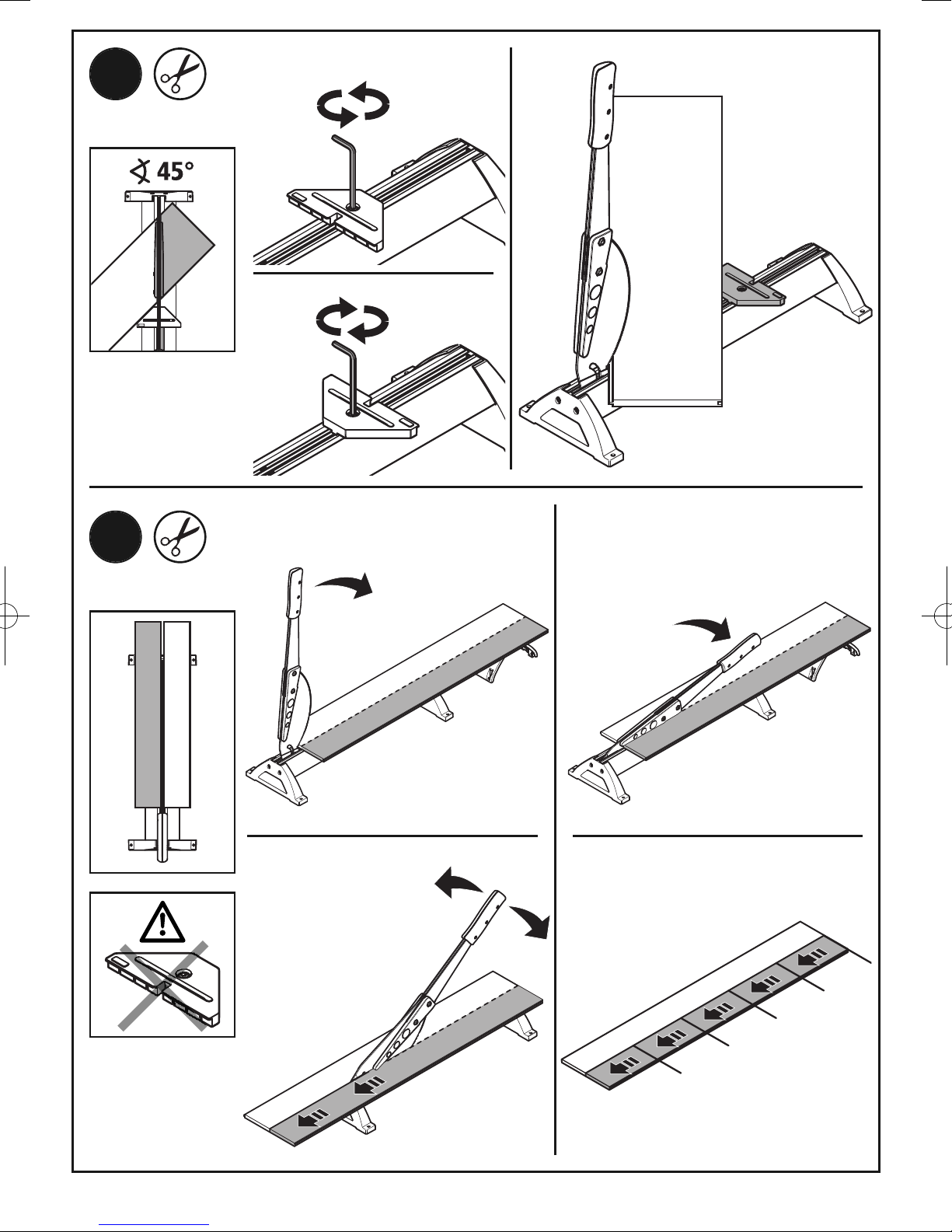 45°