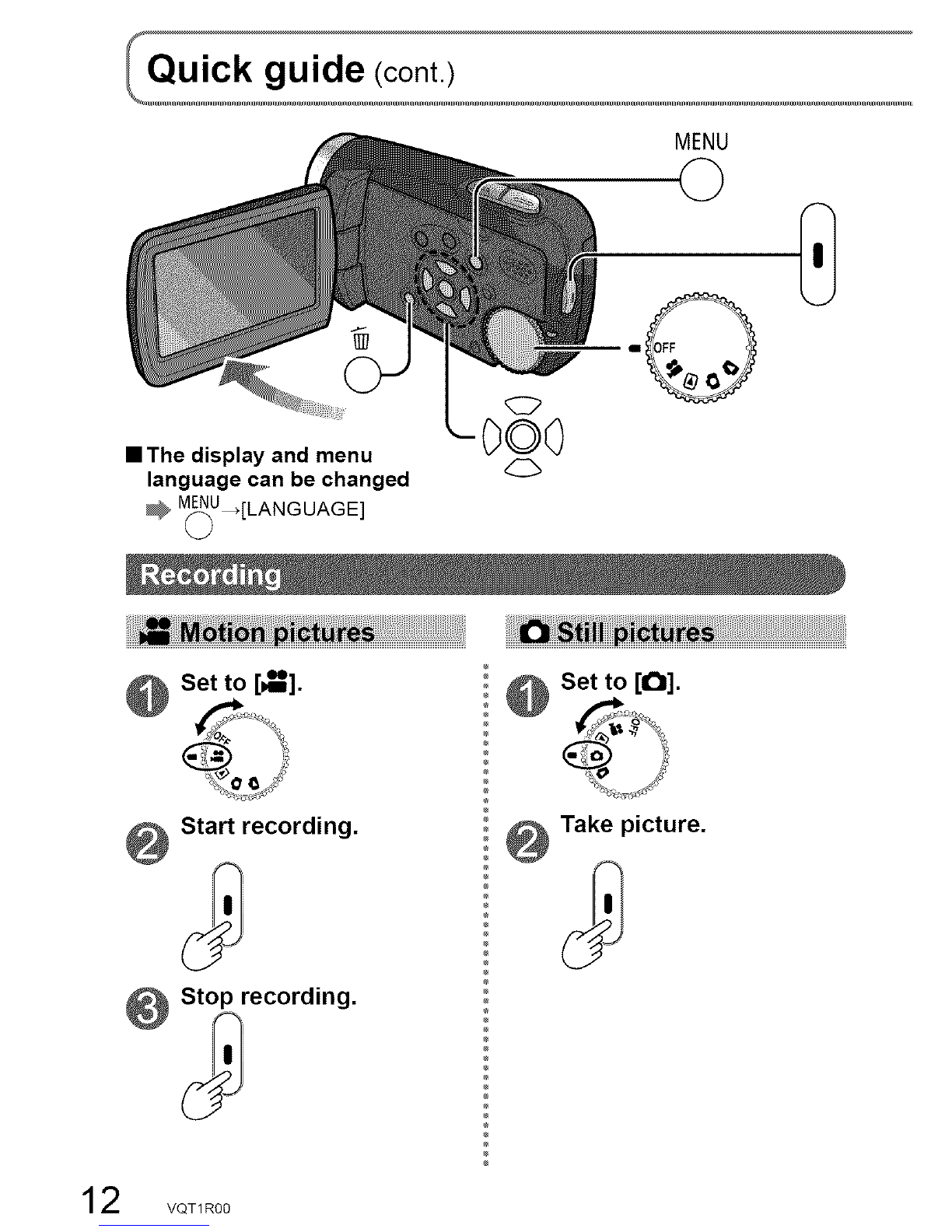 Quick guide (cont.)

MENU

OFF

■ The display and menu language can be changed
MENU →[LANGUAGE]

Recording

Motion pictures

1 Set to [ ].

OFF

2 Start recording.

3 Stop recording.

Still pictures

1 Set to [ ].

OFF

2 Take picture.

12 VQT1R00