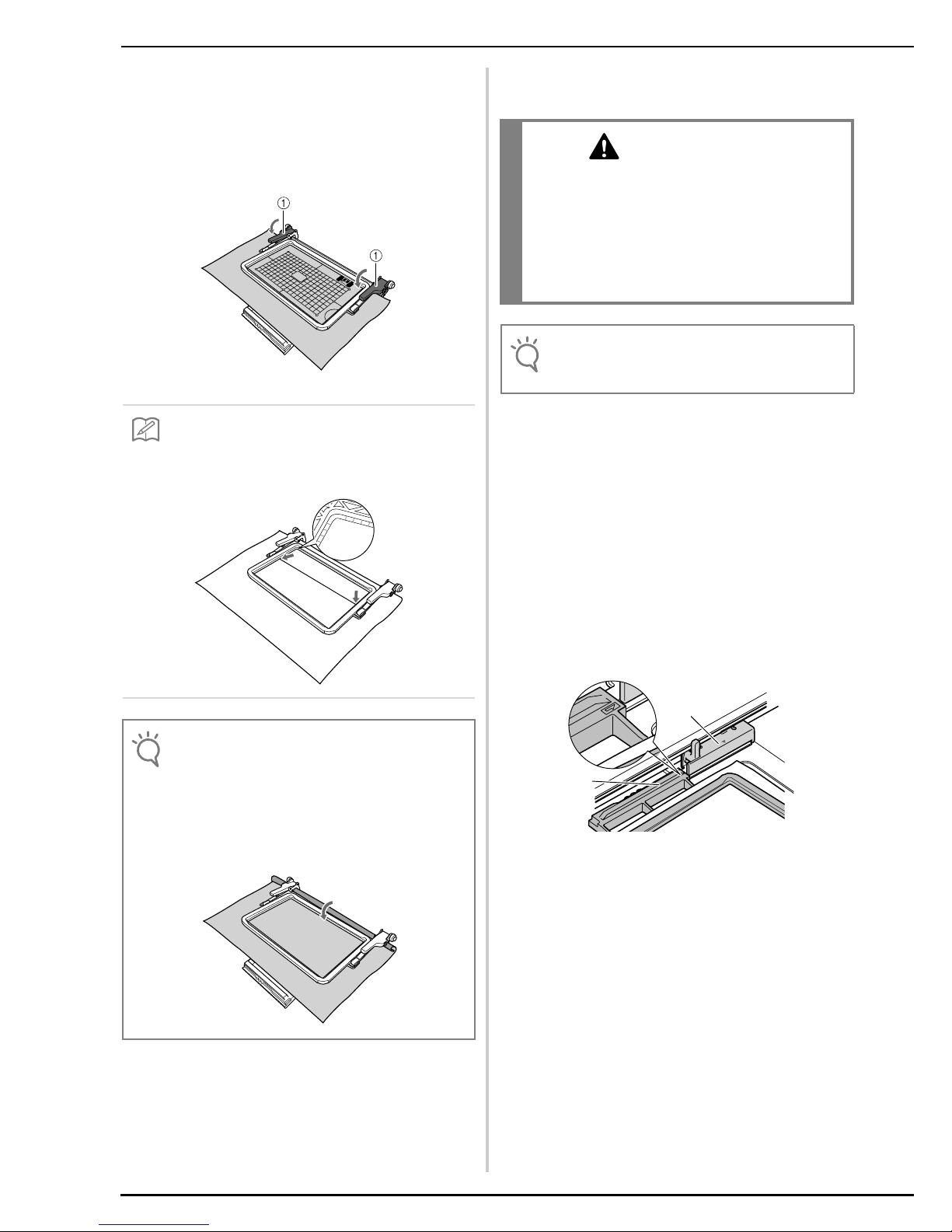 ①

①