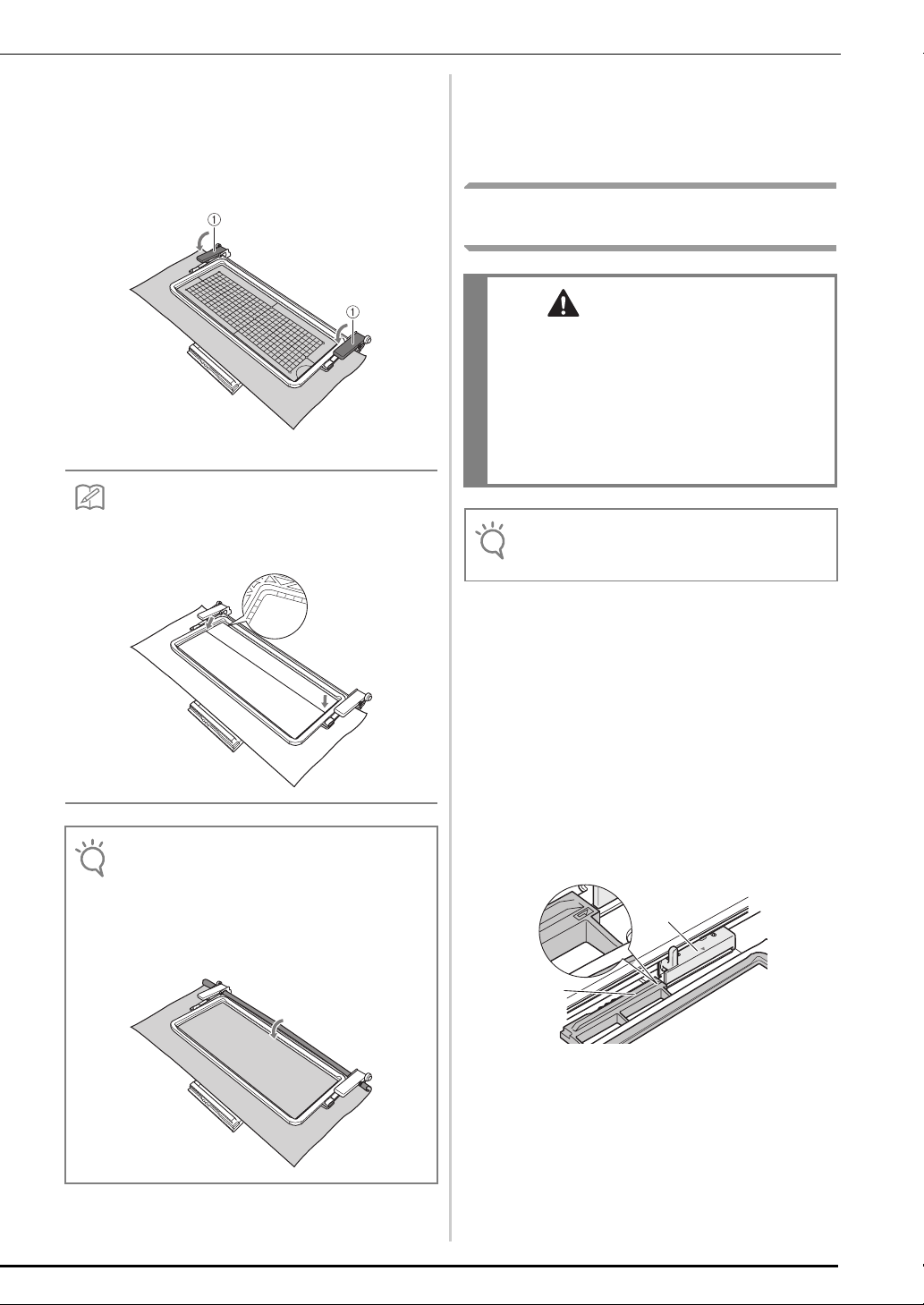 ①

①