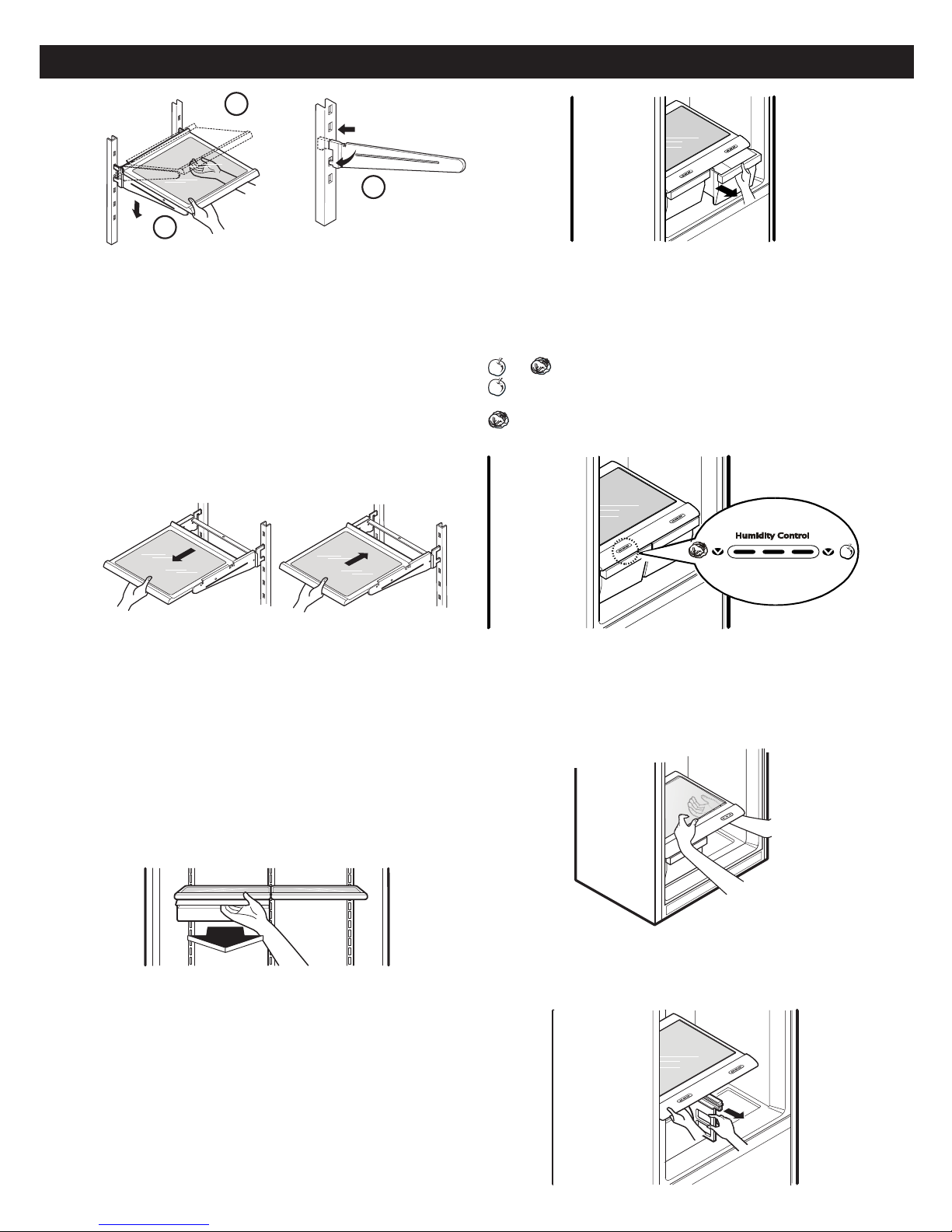 Humidity Control