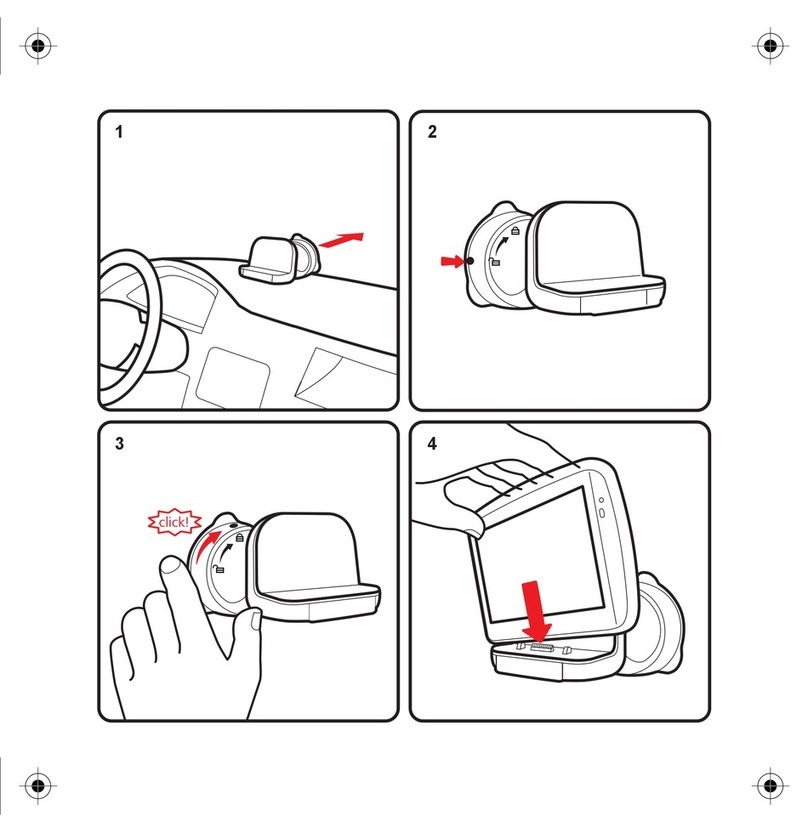 1

2

3

click!

4