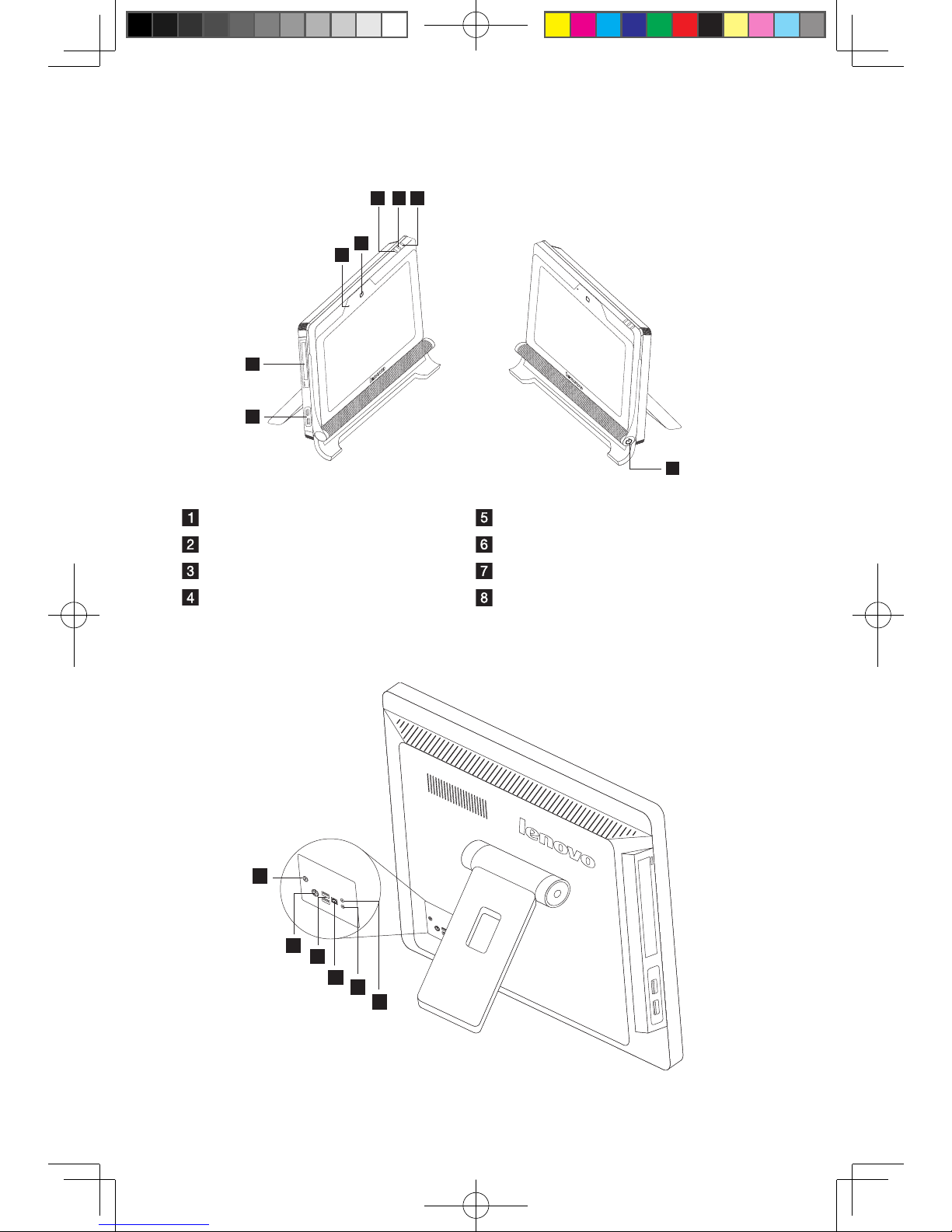 1
2
3
4
5
6
7
8

lenovo