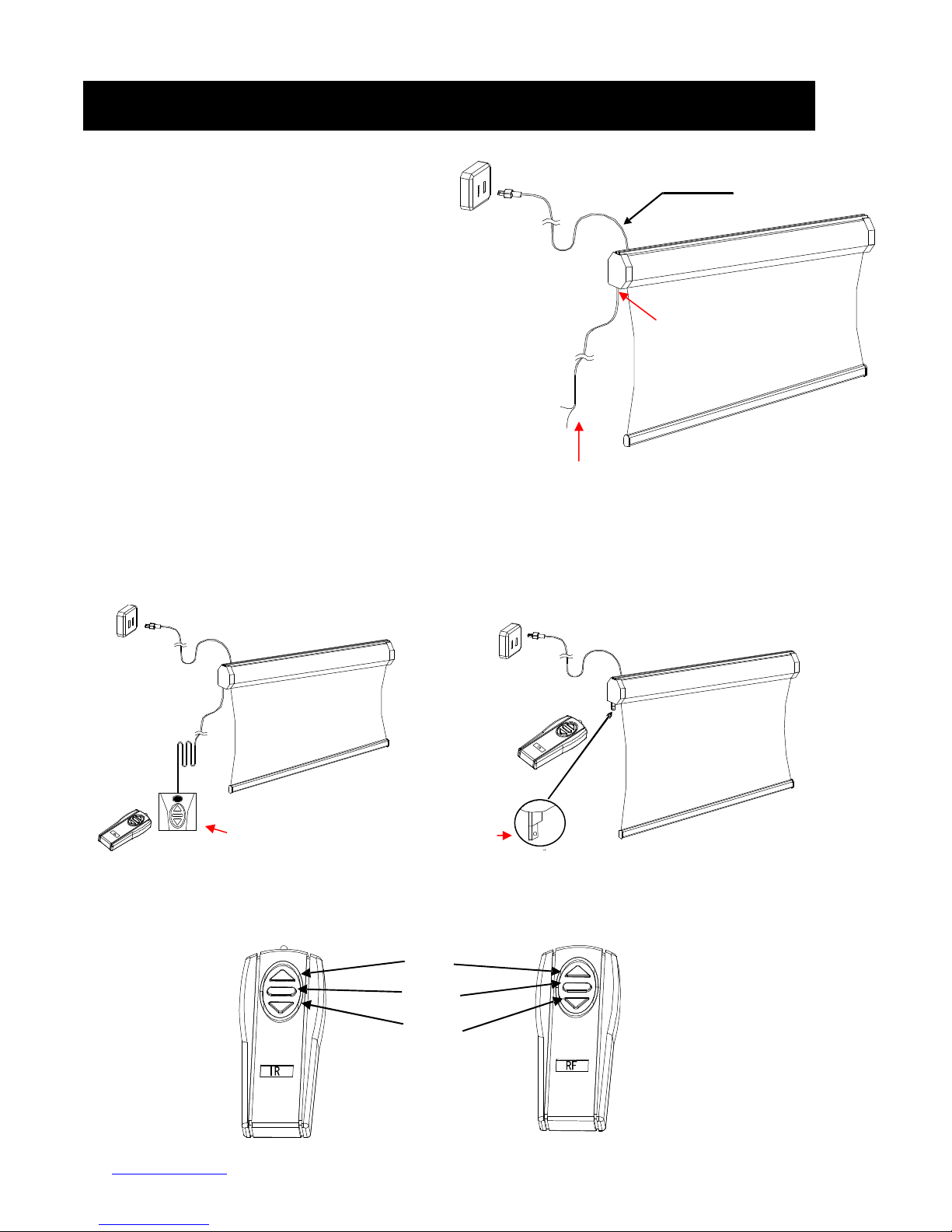 IR

RF