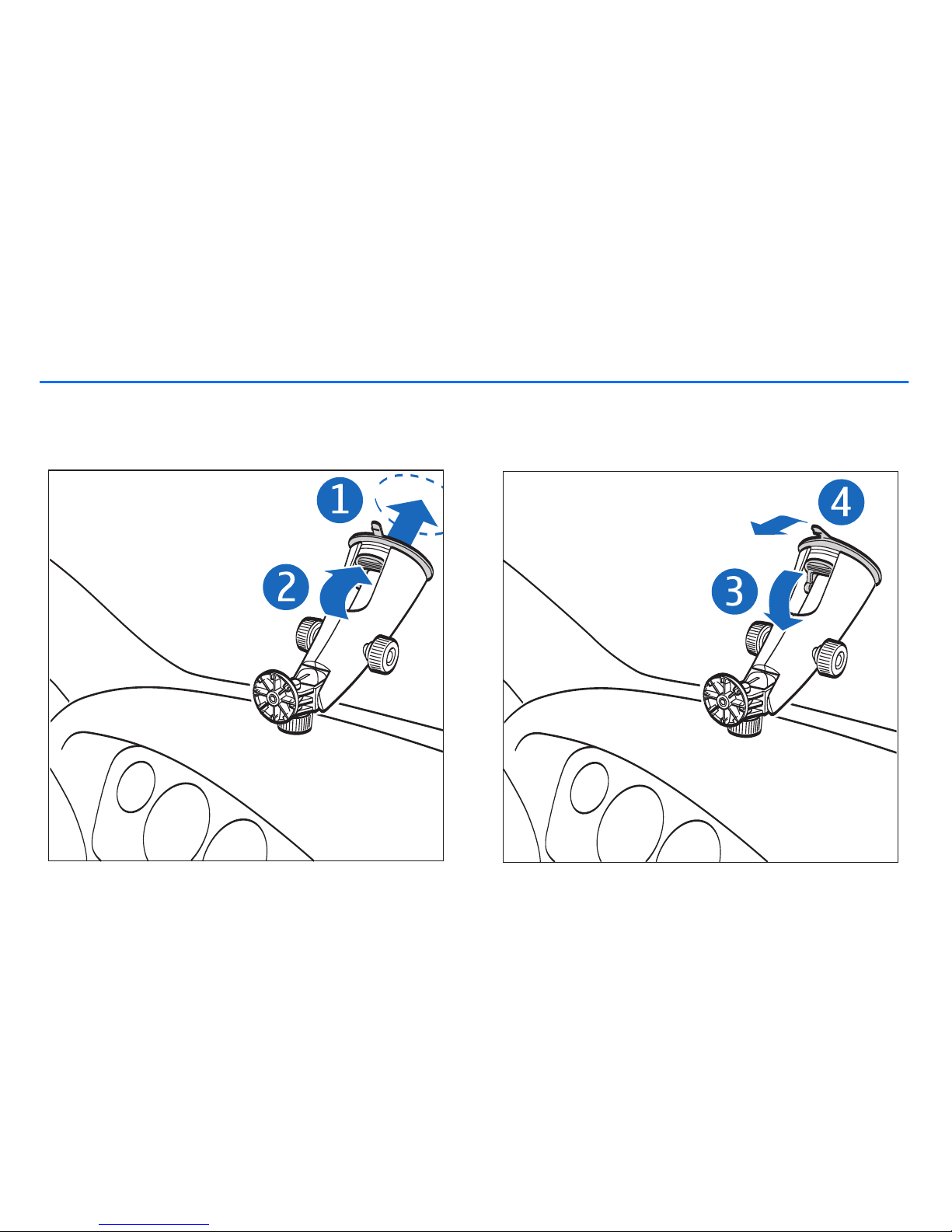 1
2
4
3