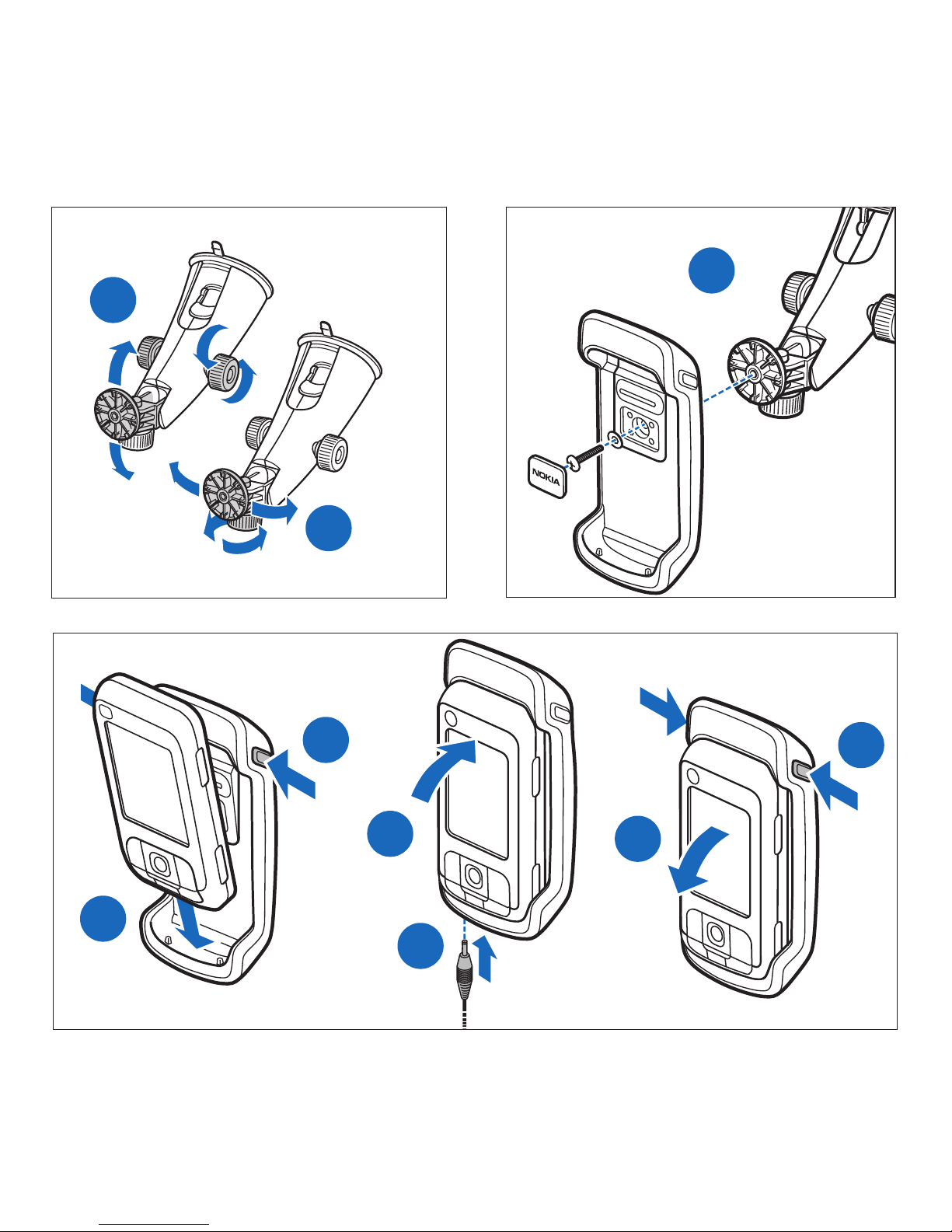 NOKIA