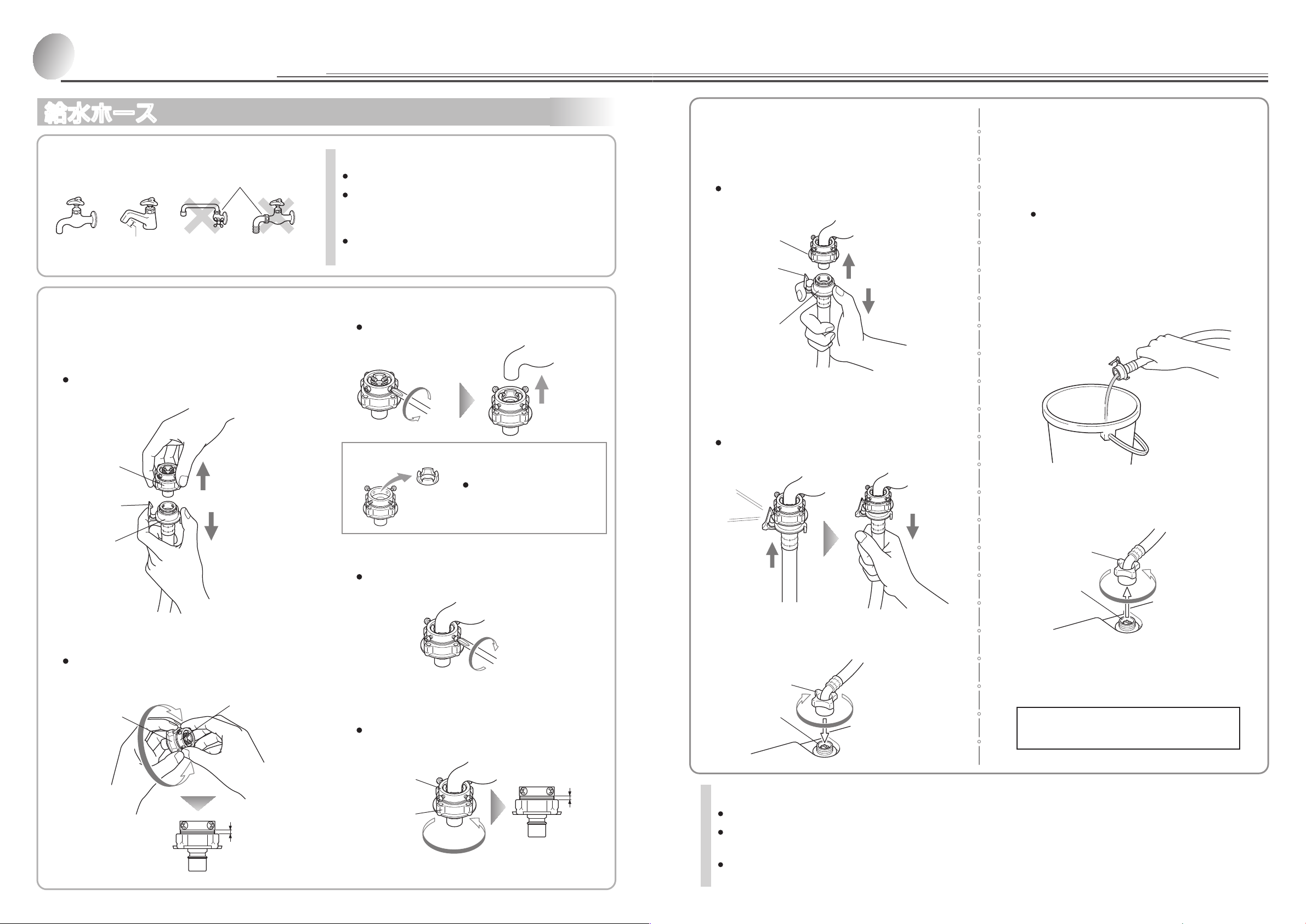 給水ホース