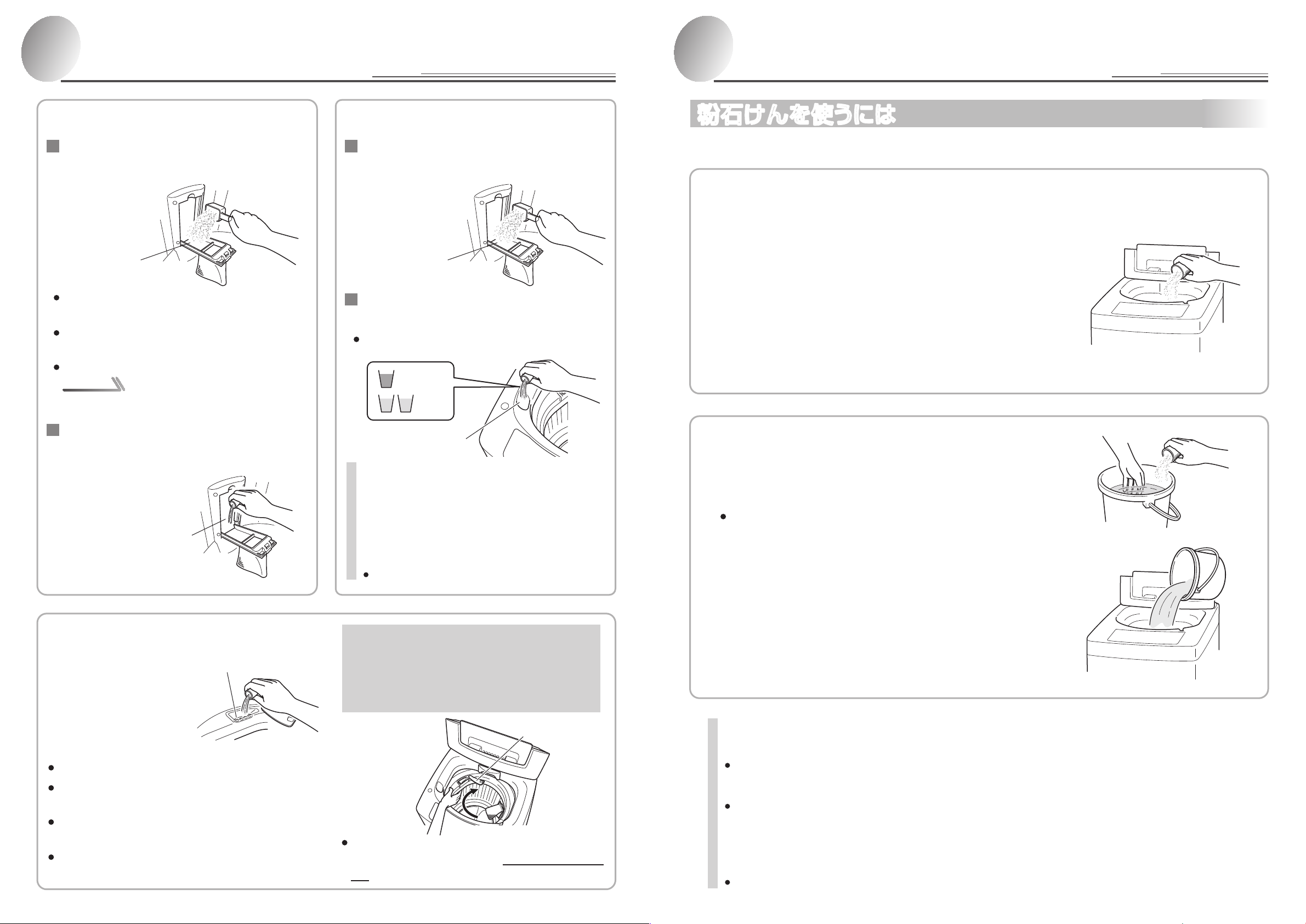 粉石けんを使うには