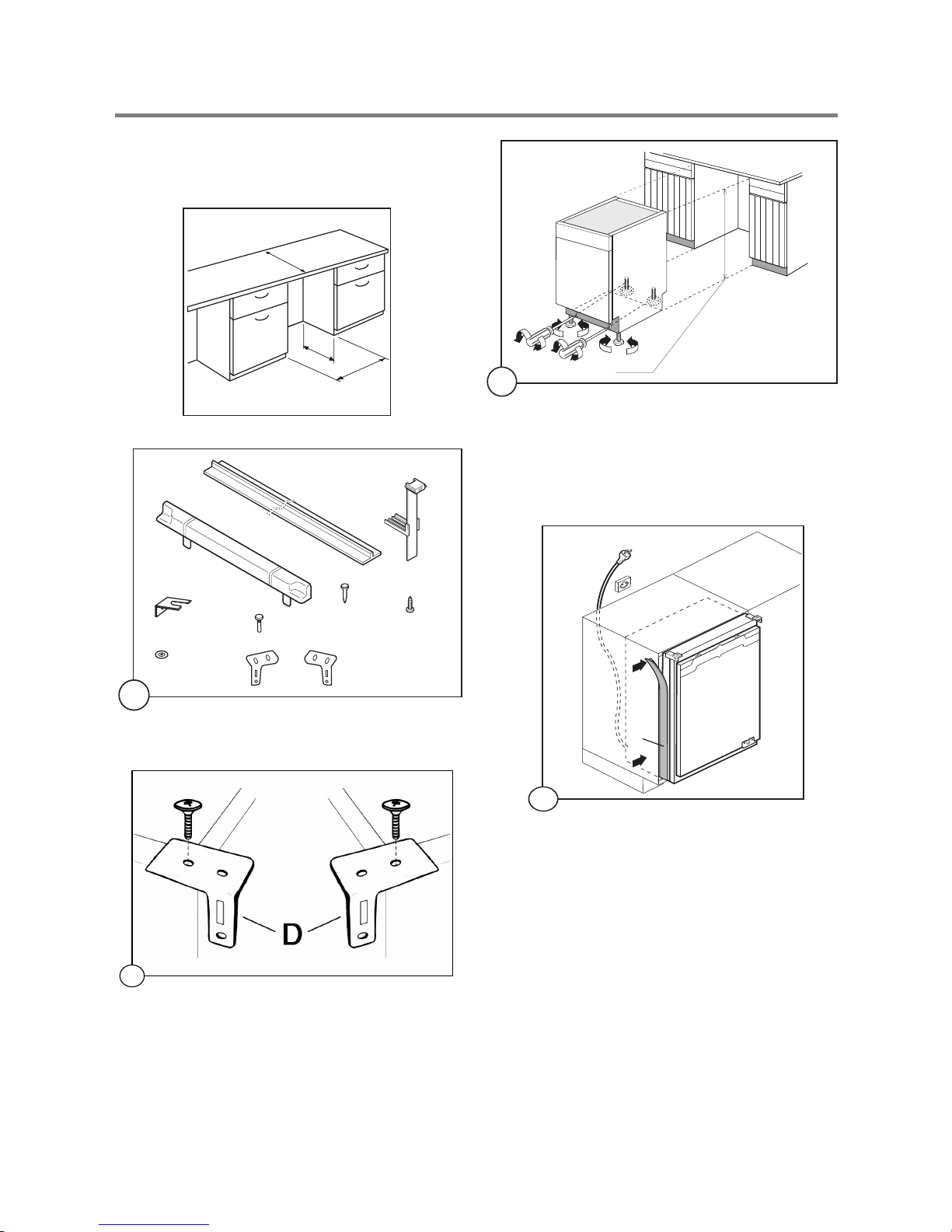 D