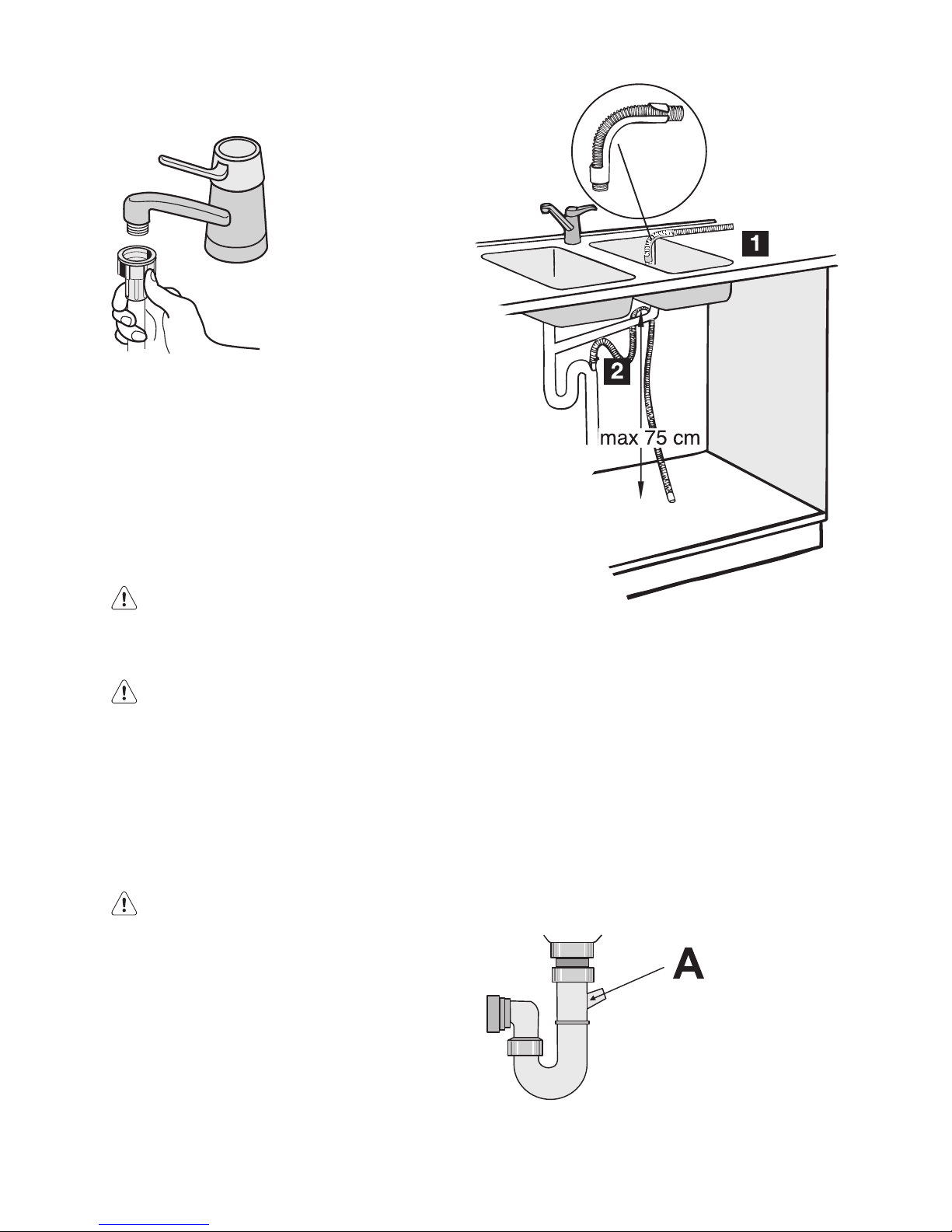 1

2

max 75 cm

A