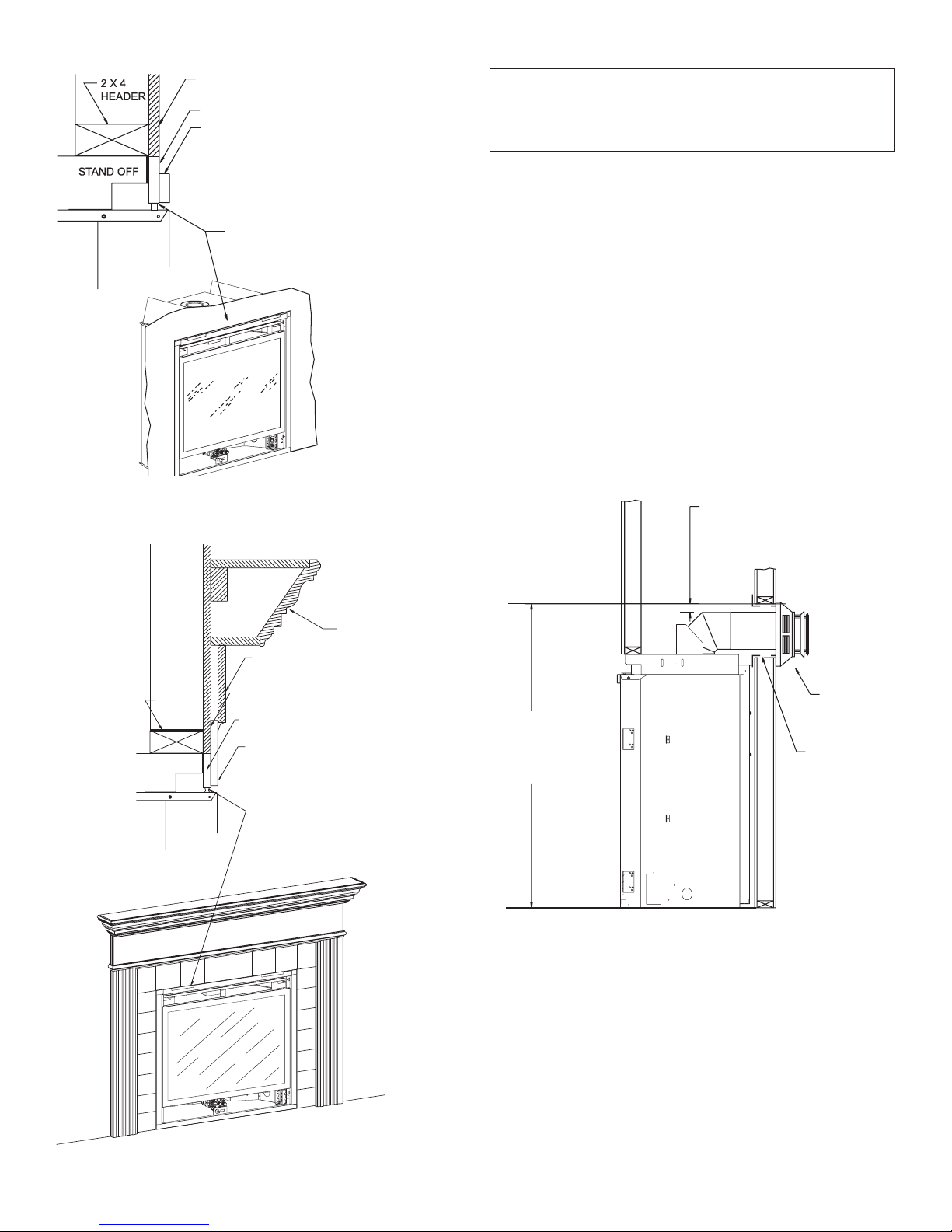 2 X 4 HEADER

STAND OFF