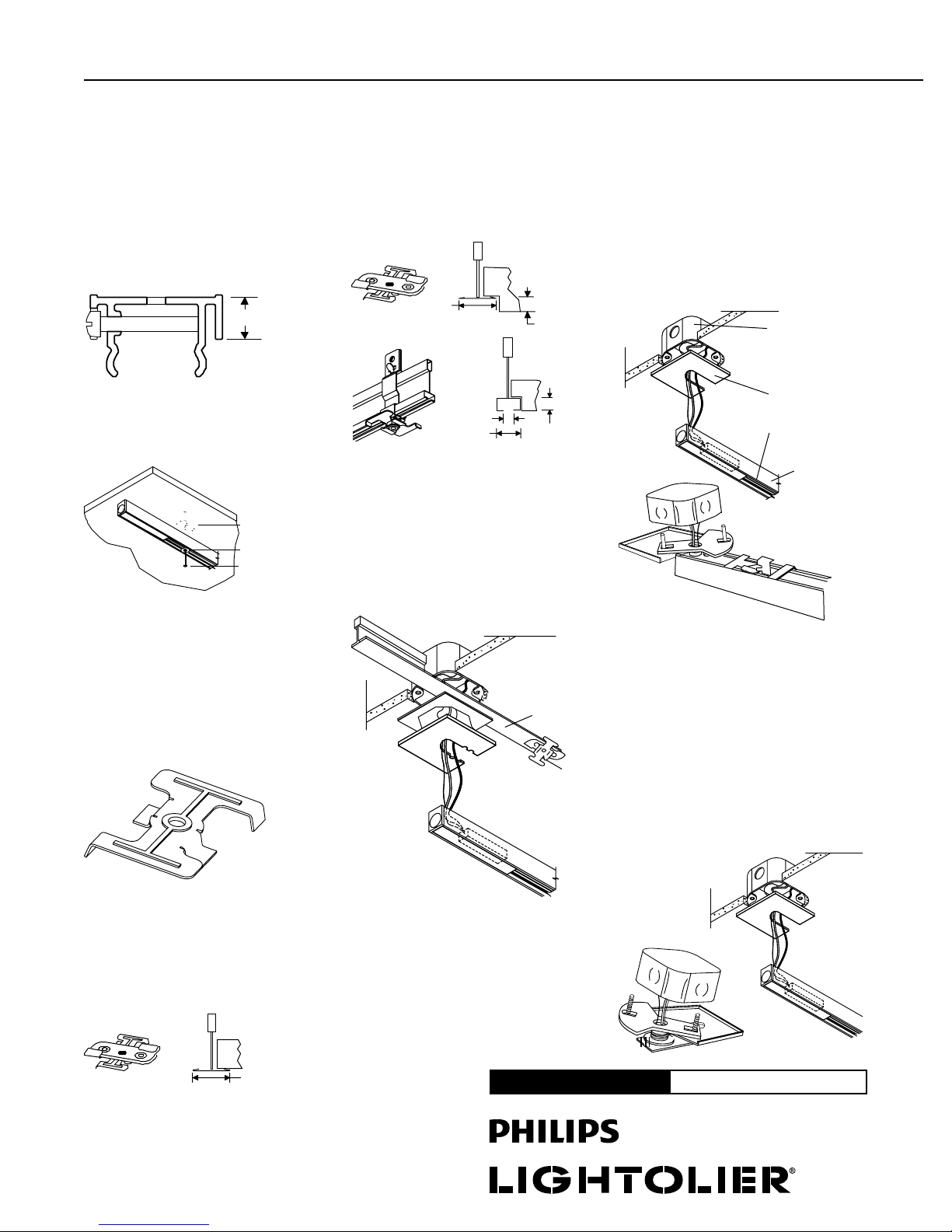 PHILIPS

LIGHTOLIER®