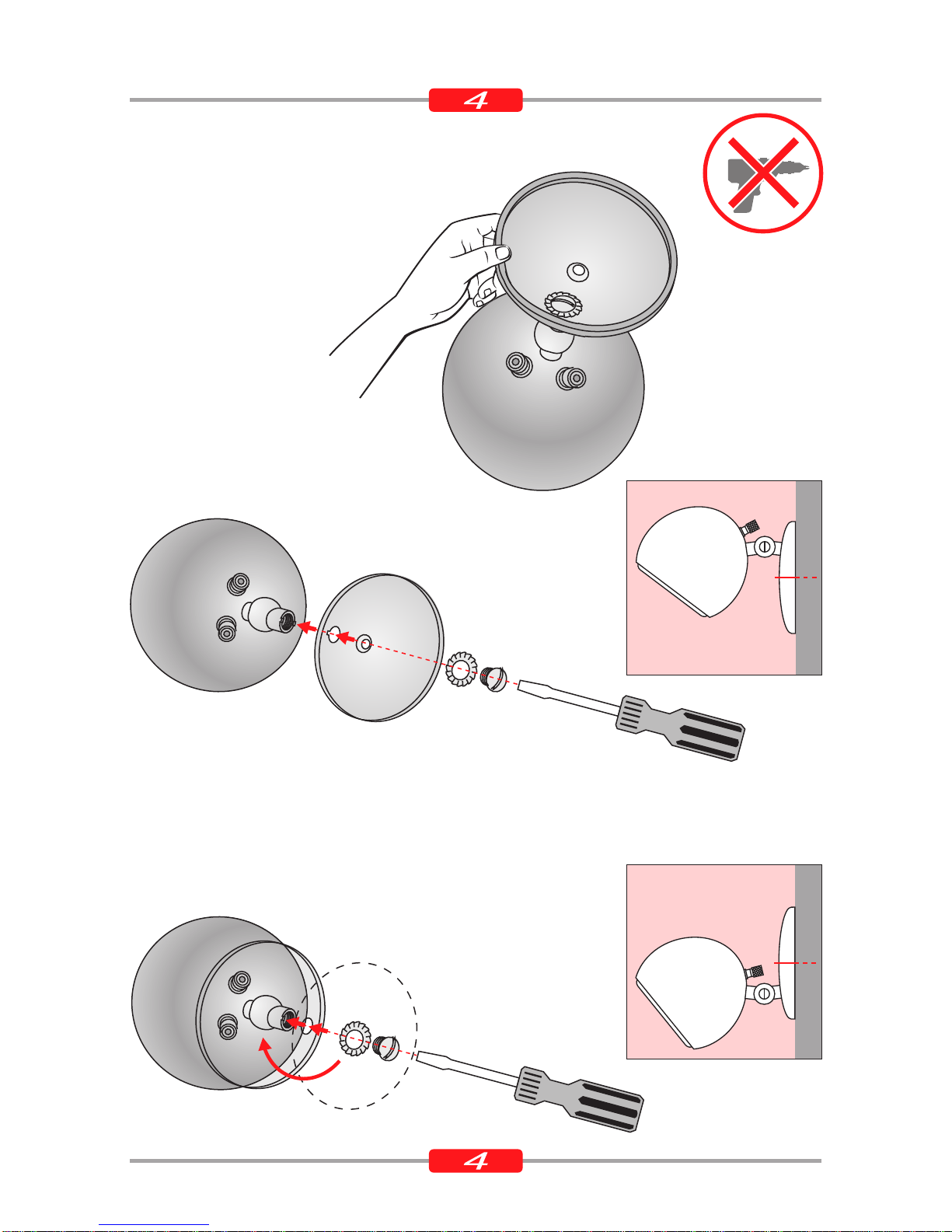 4

4