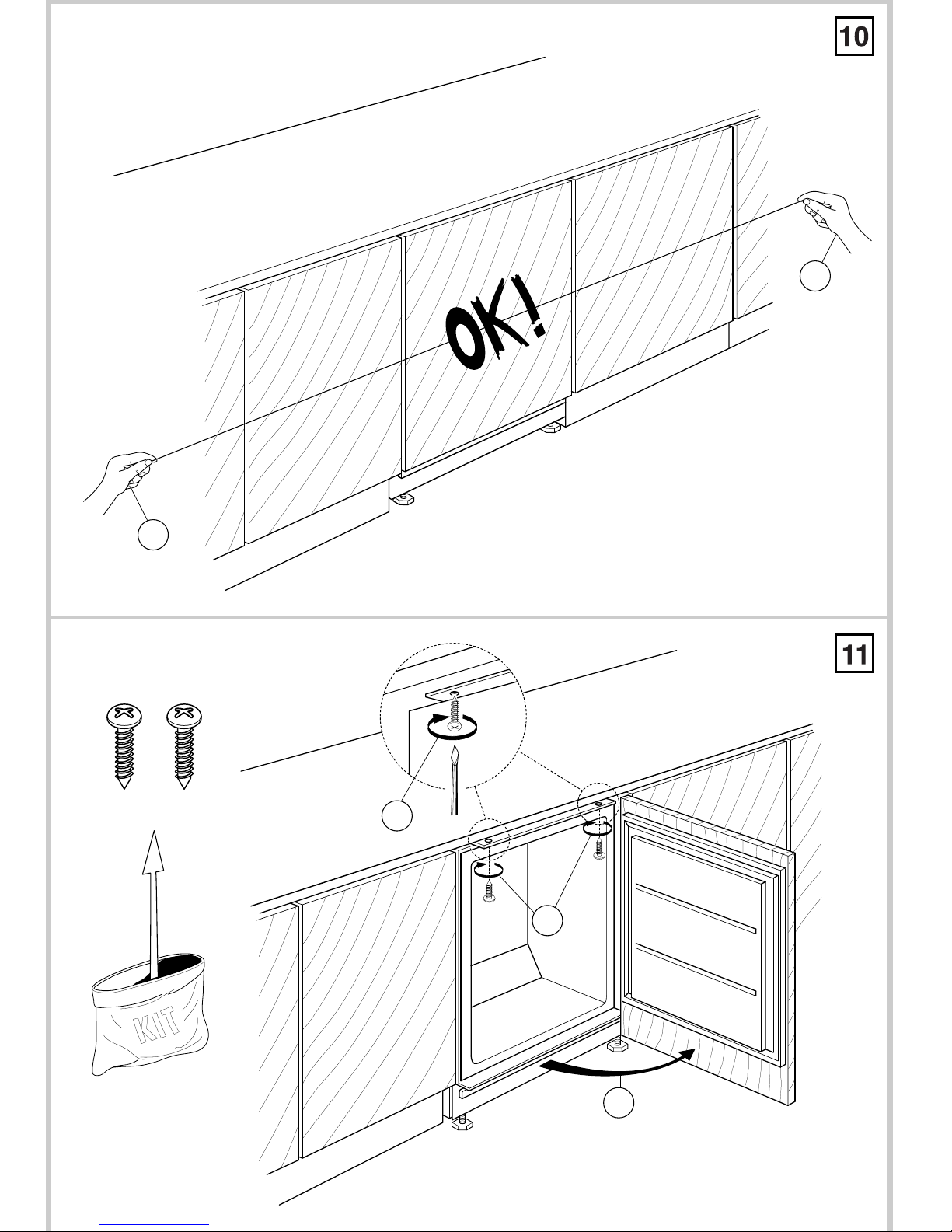 10

OK!

11

KIT