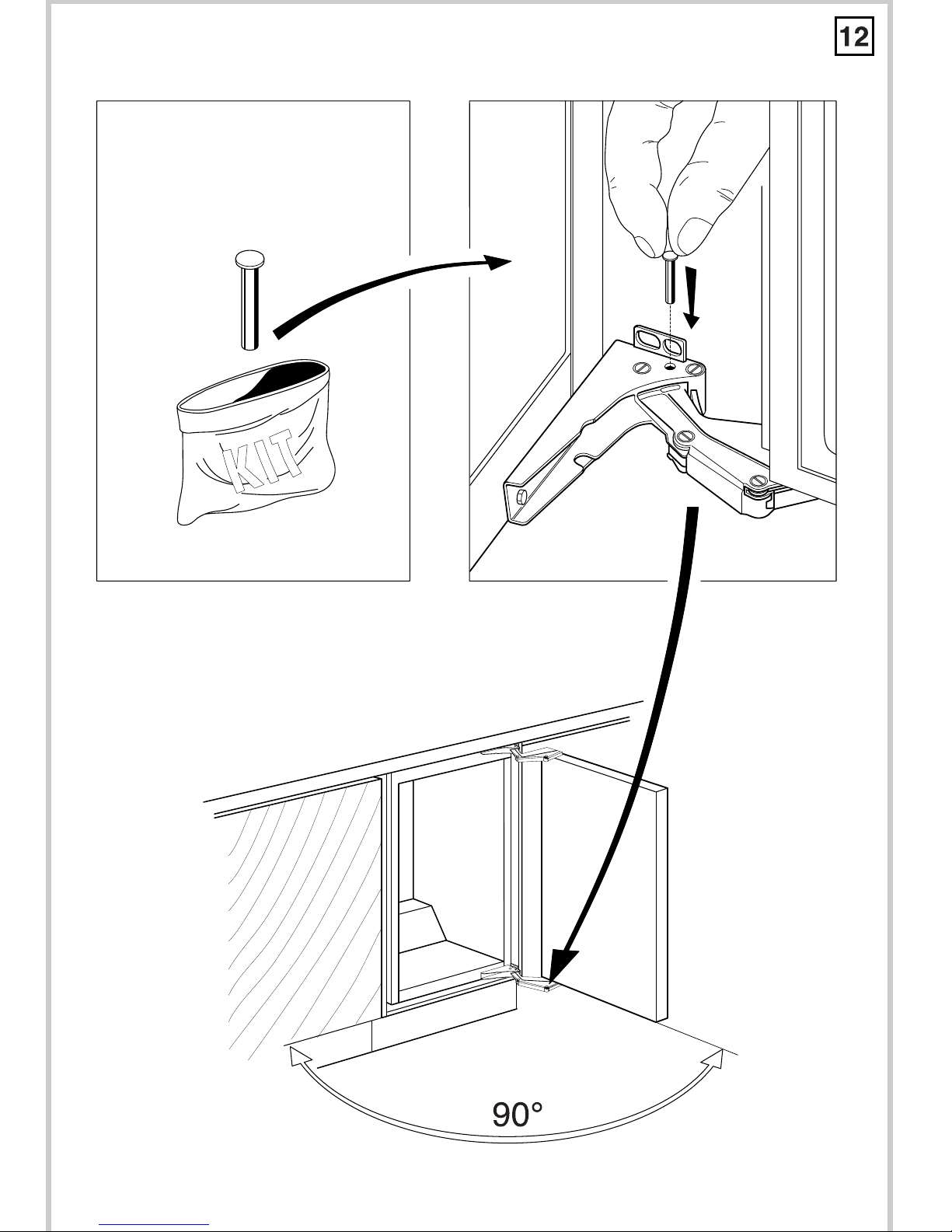 12

KIT

90°