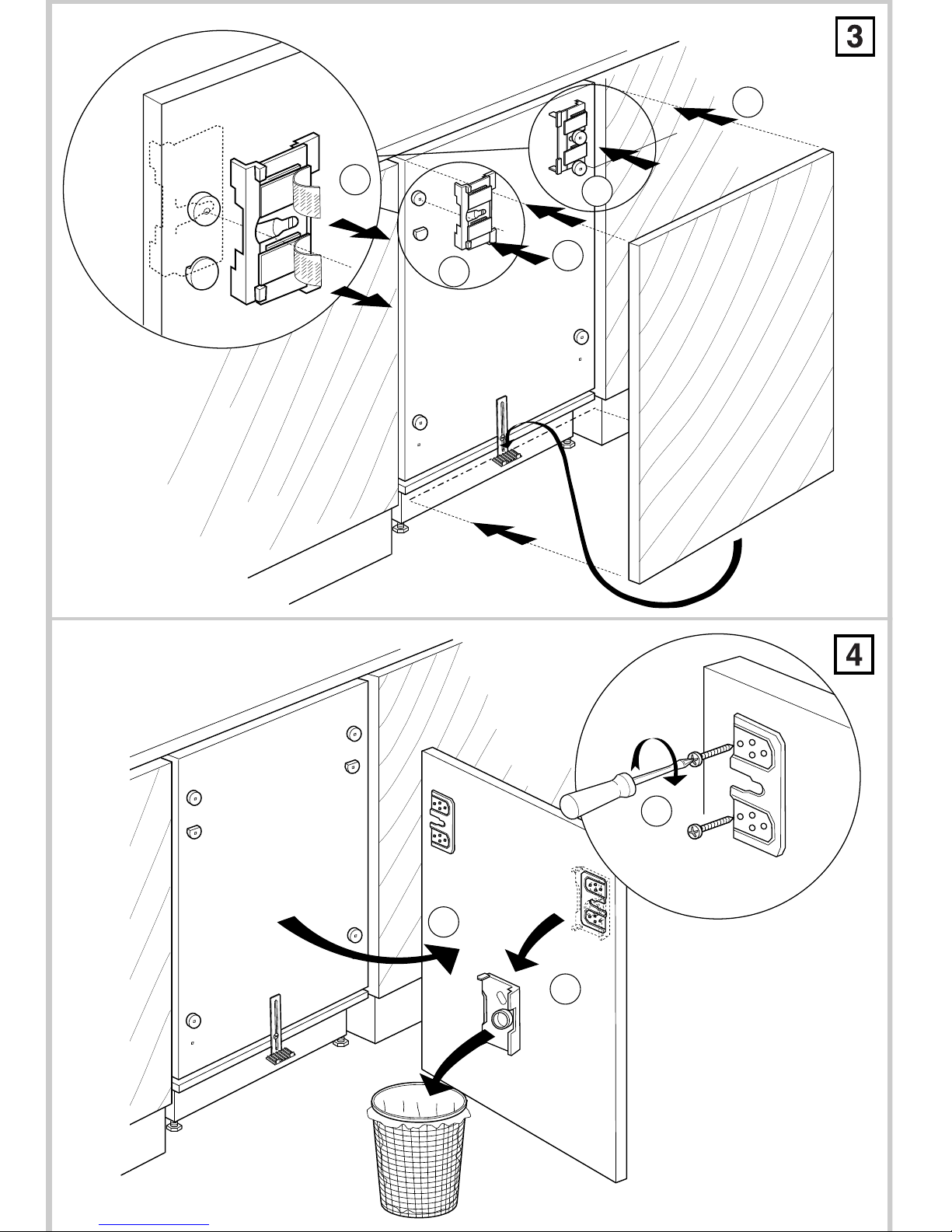 3

4