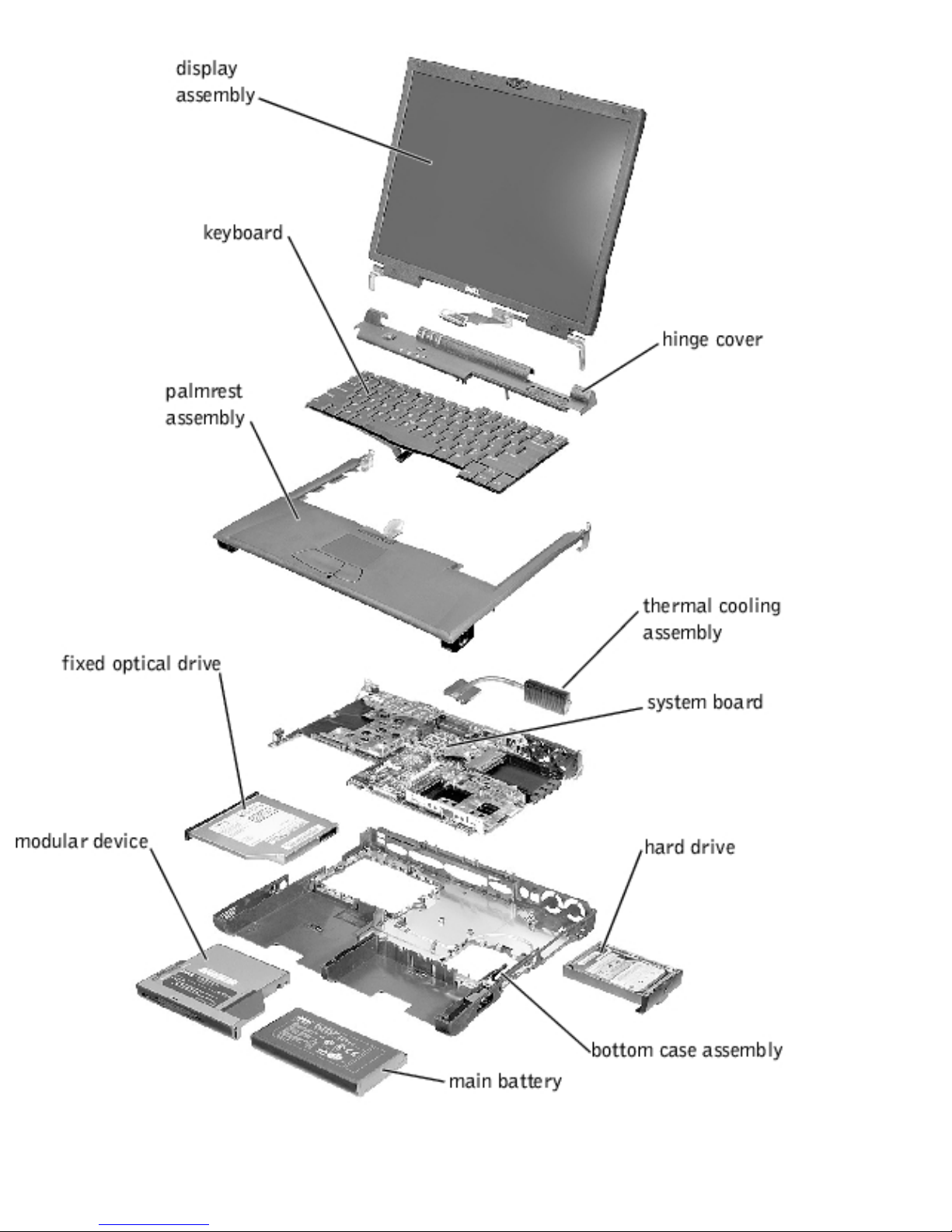 display assembly

keyboard

hinge cover

palmrest assembly

thermal cooling assembly

fixed optical drive

system board

modular device

hard drive

bottom case assembly

main battery