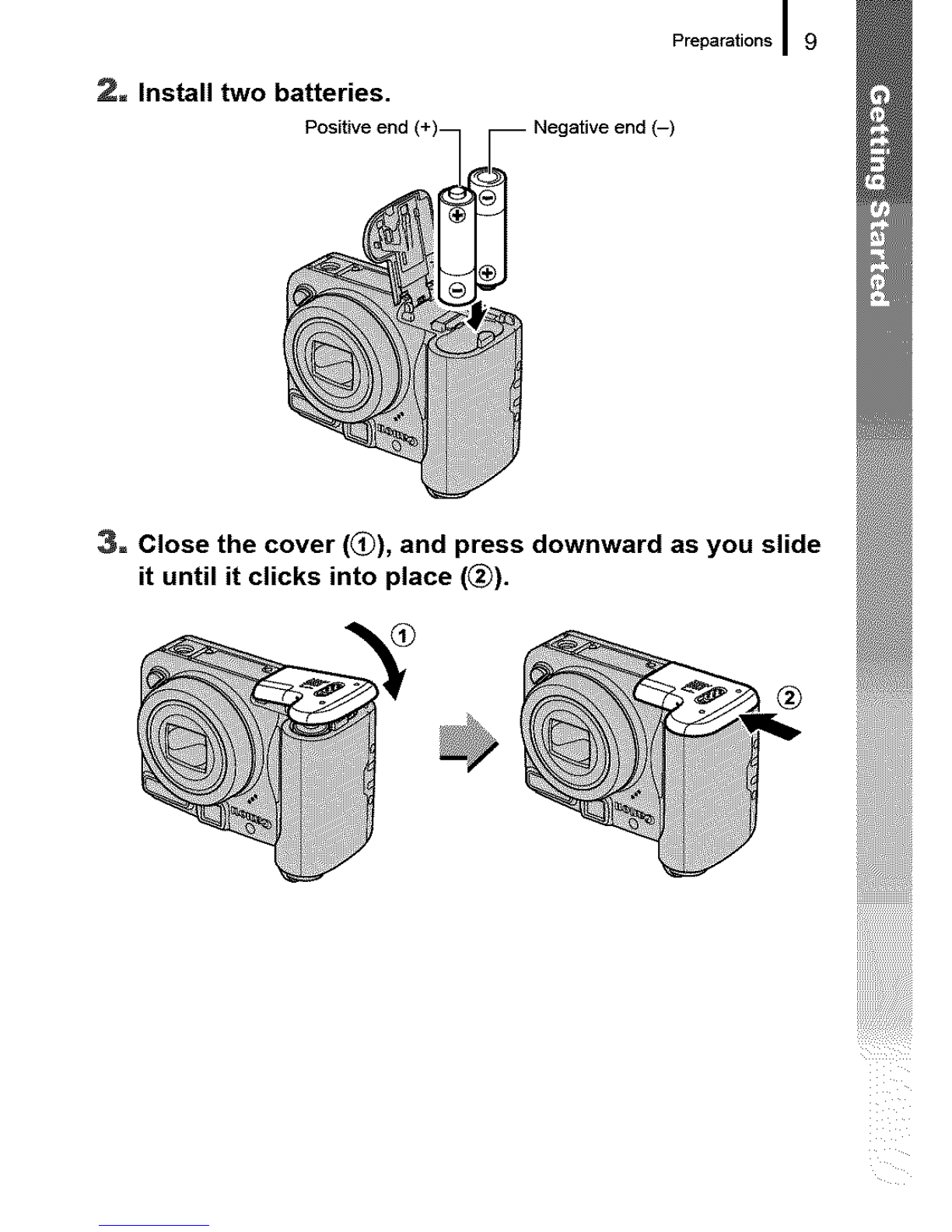 Preparations 9

Getting Started

2. Install two batteries.

Positive end (+)

Negative end (–)

3. Close the cover (①), and press downward as you slide it until it clicks into place (②).

①

②