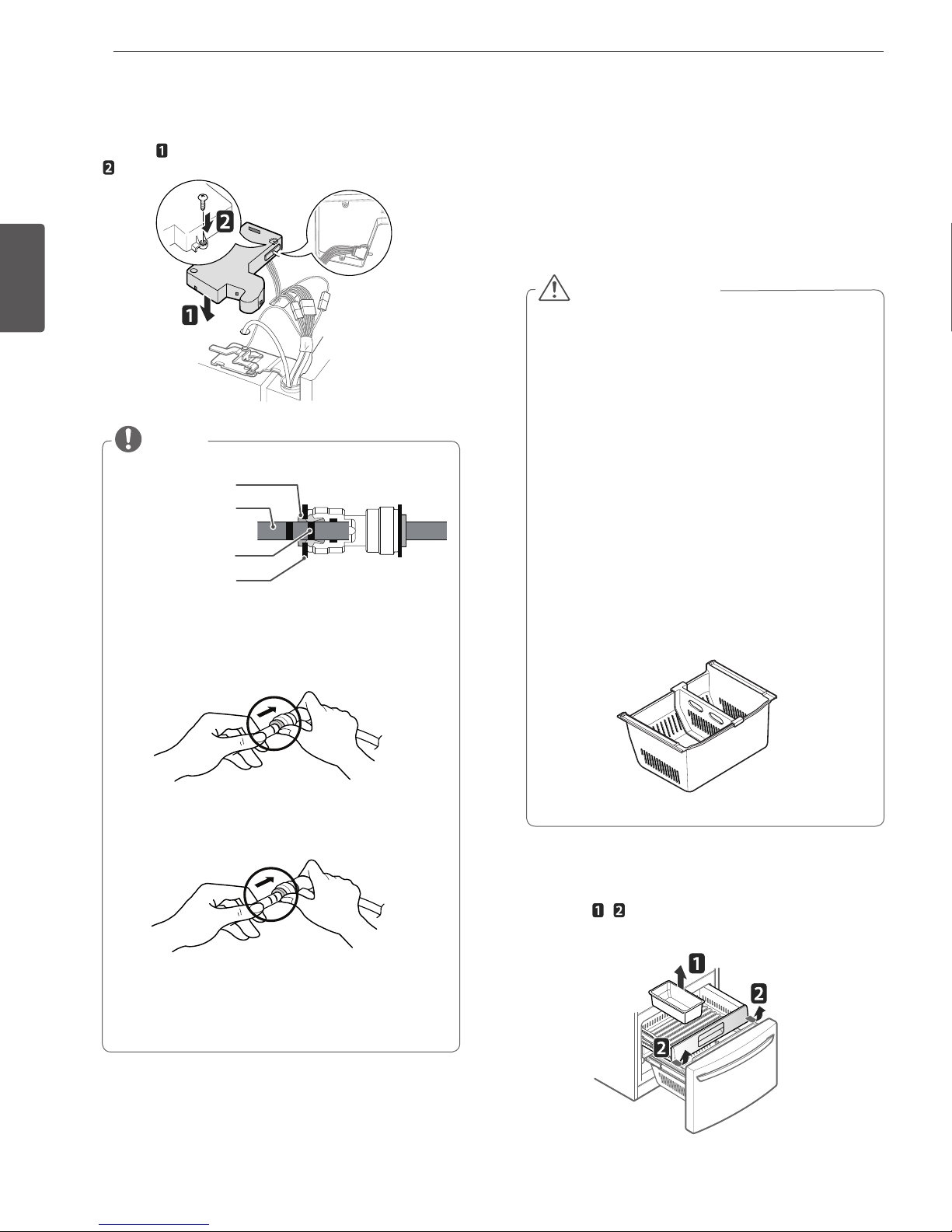 1
2

2

1

1 2

1

2

2