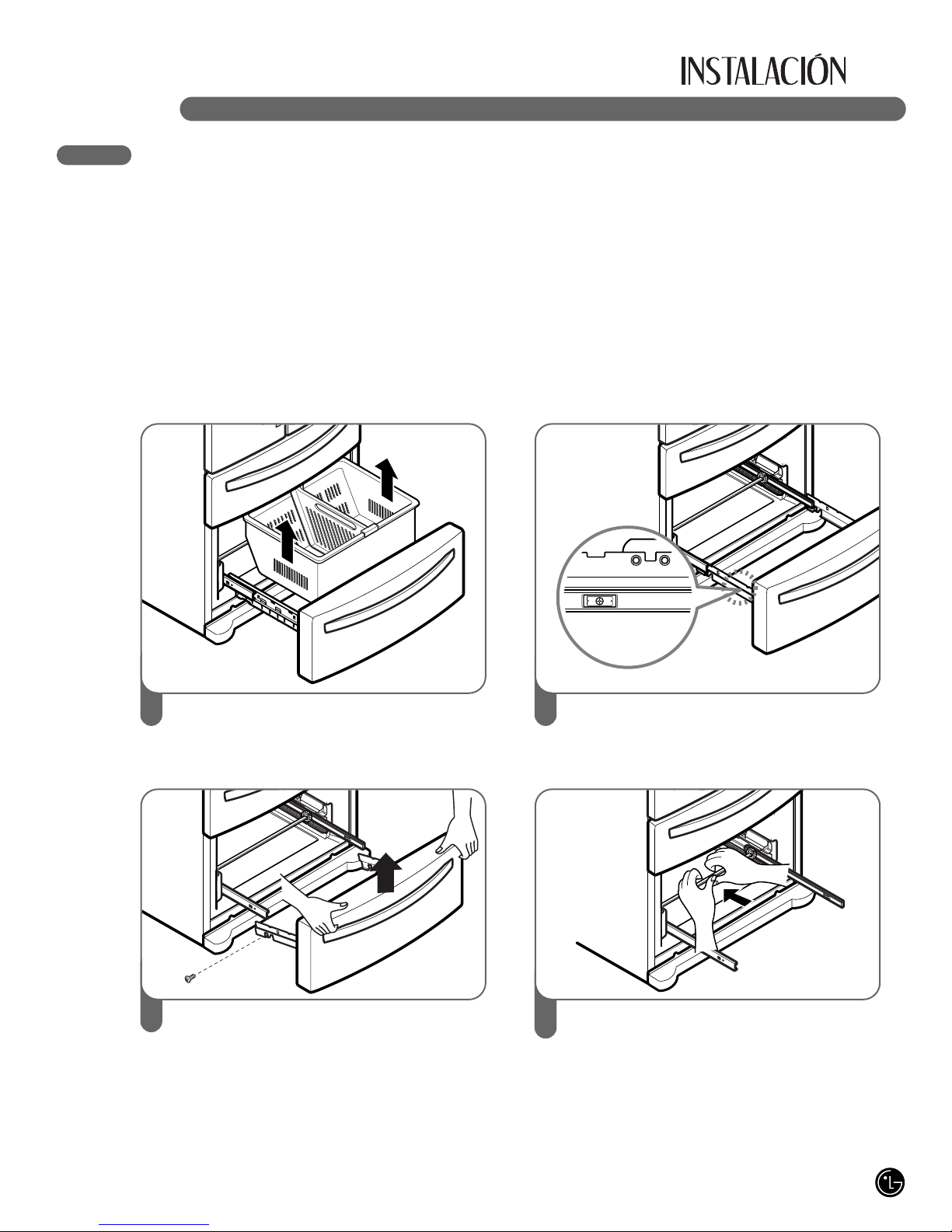 INSTALACIÓN