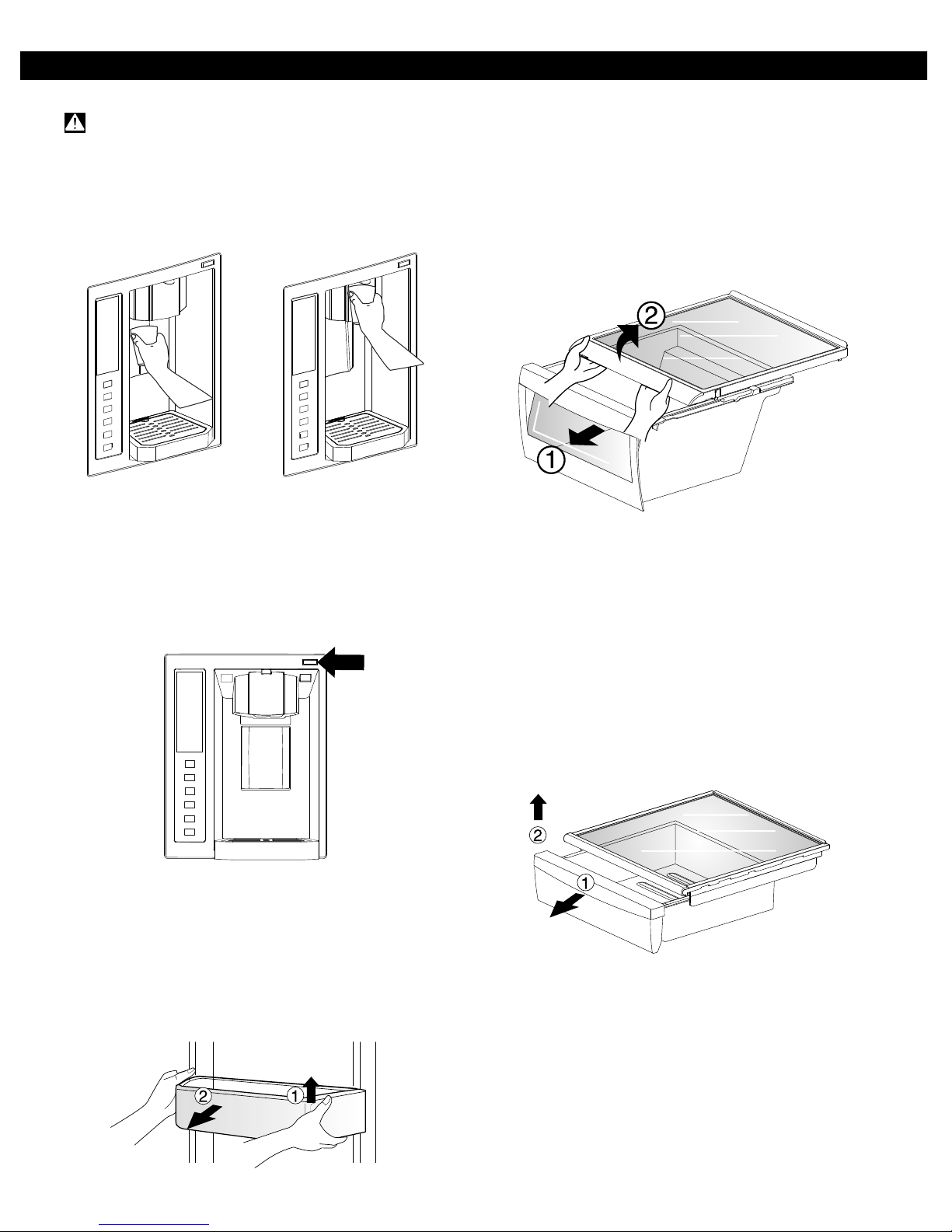 ②
①
②
①
② ①