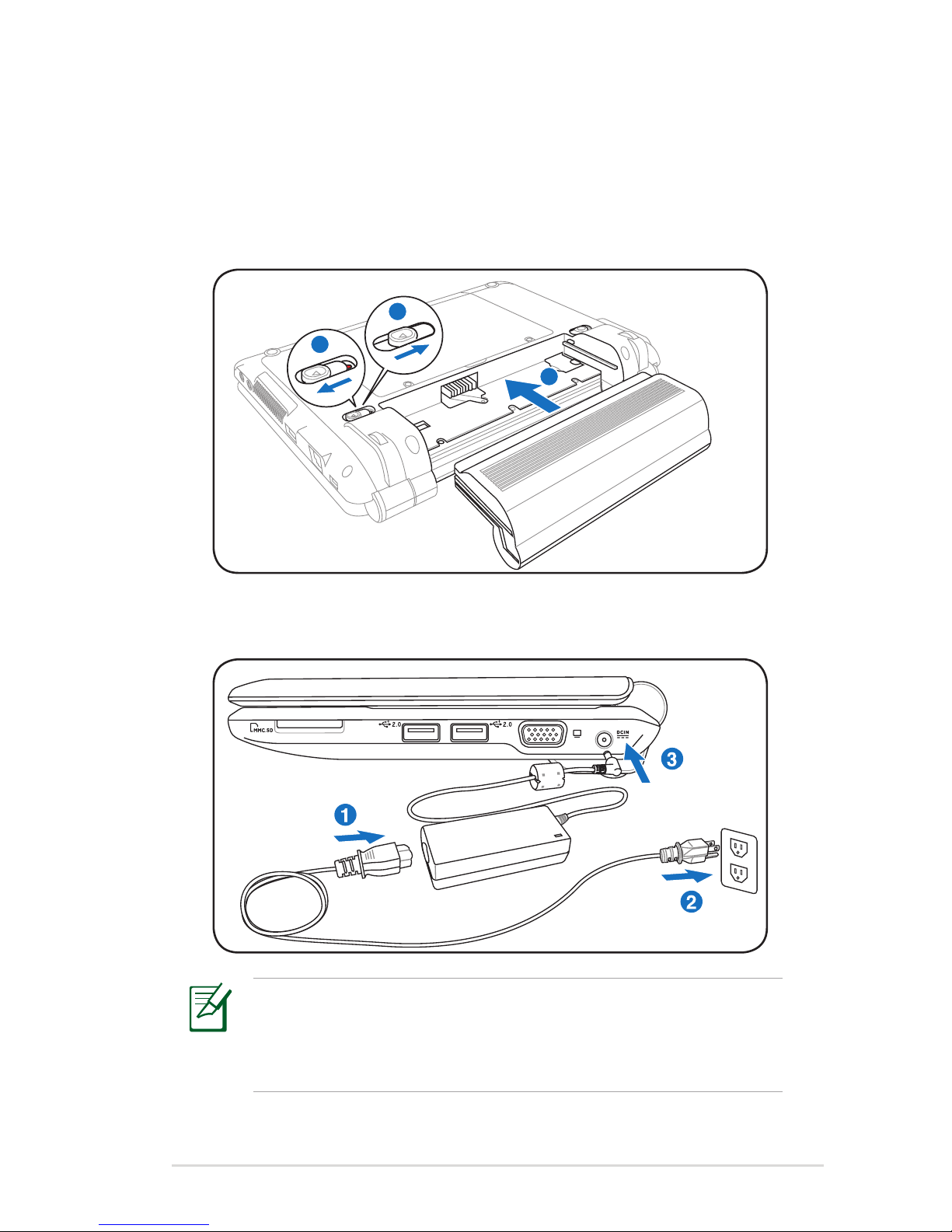 MMC.SD

2.0

2.0

DCIN

3

1

2