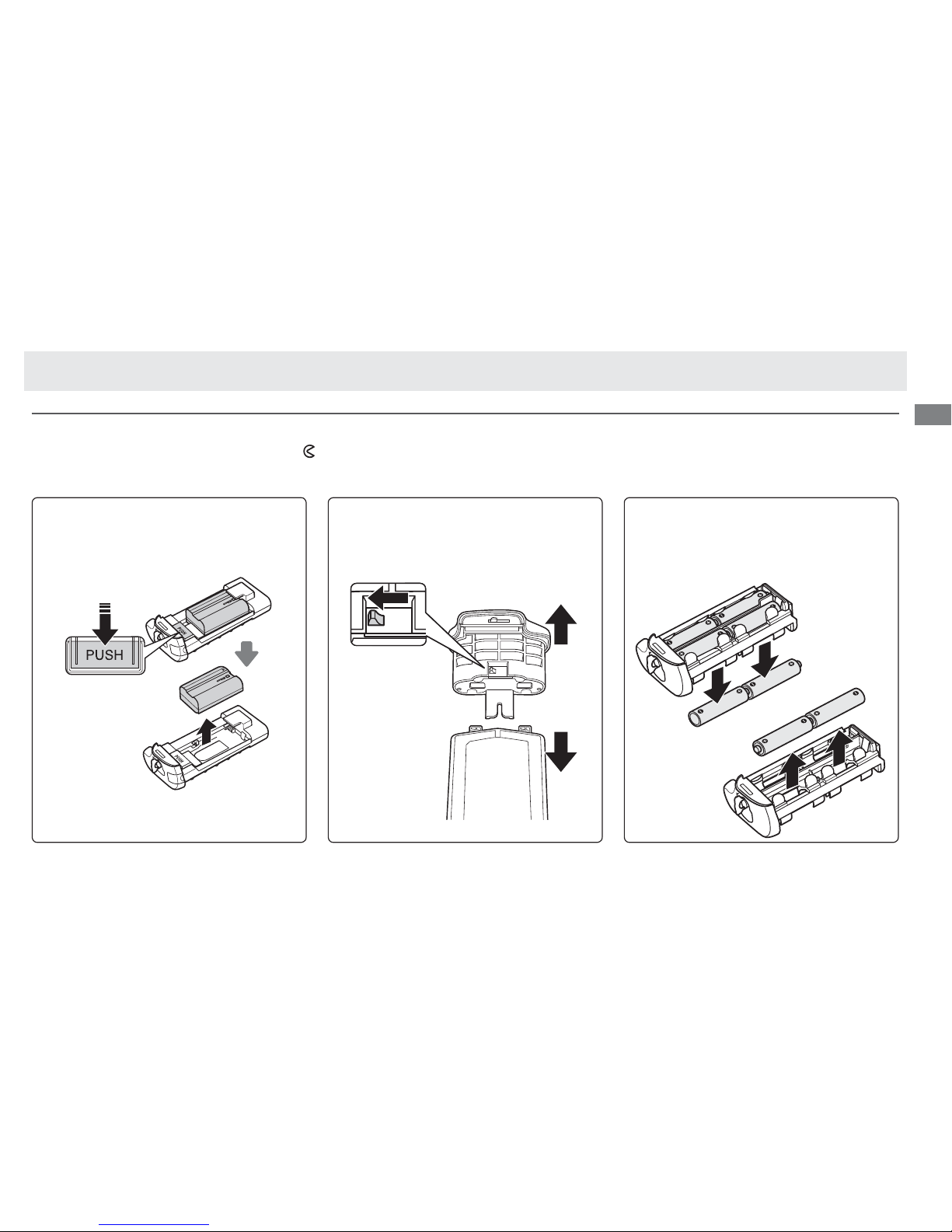 PUSH