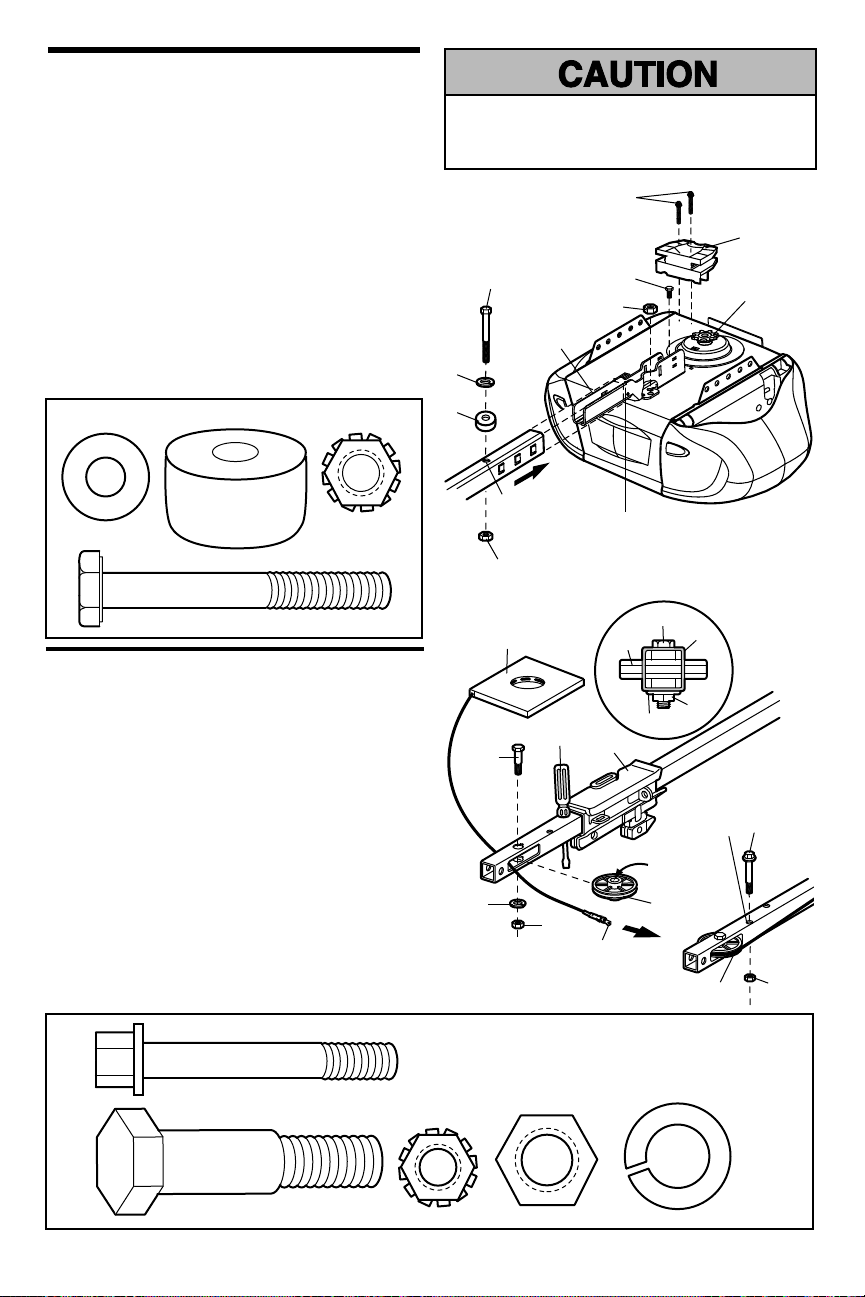 CAUTION