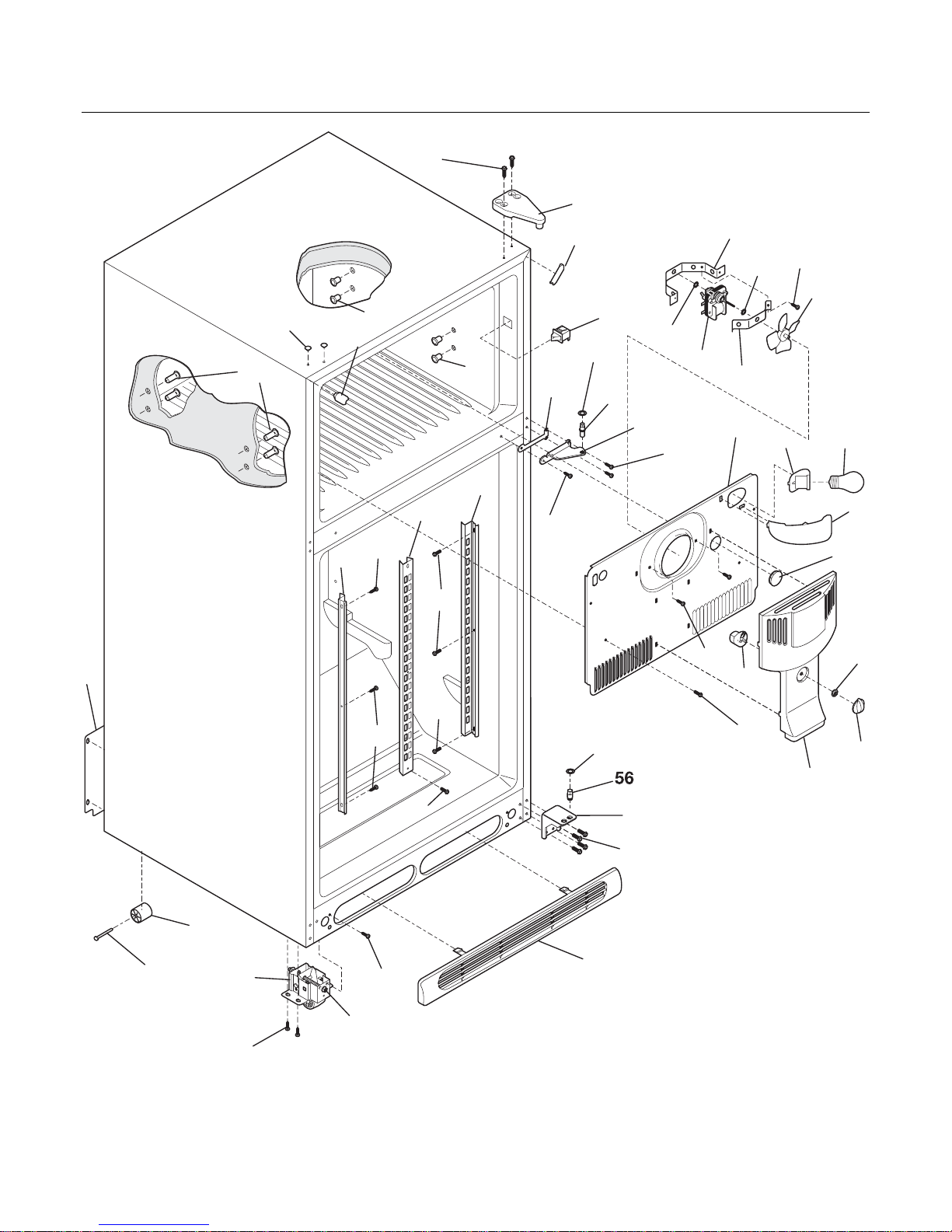 56