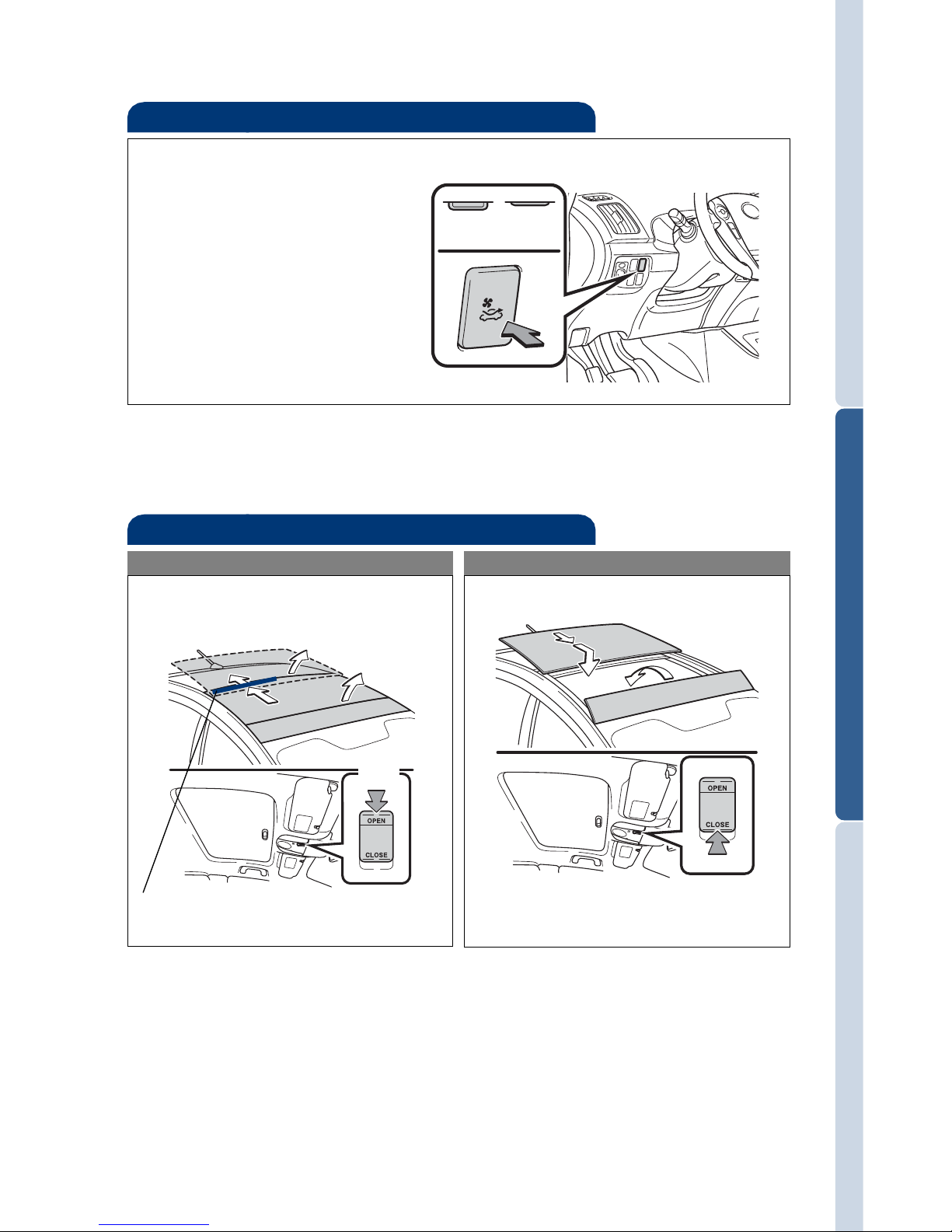 OPEN

CLOSE

OPEN

CLOSE