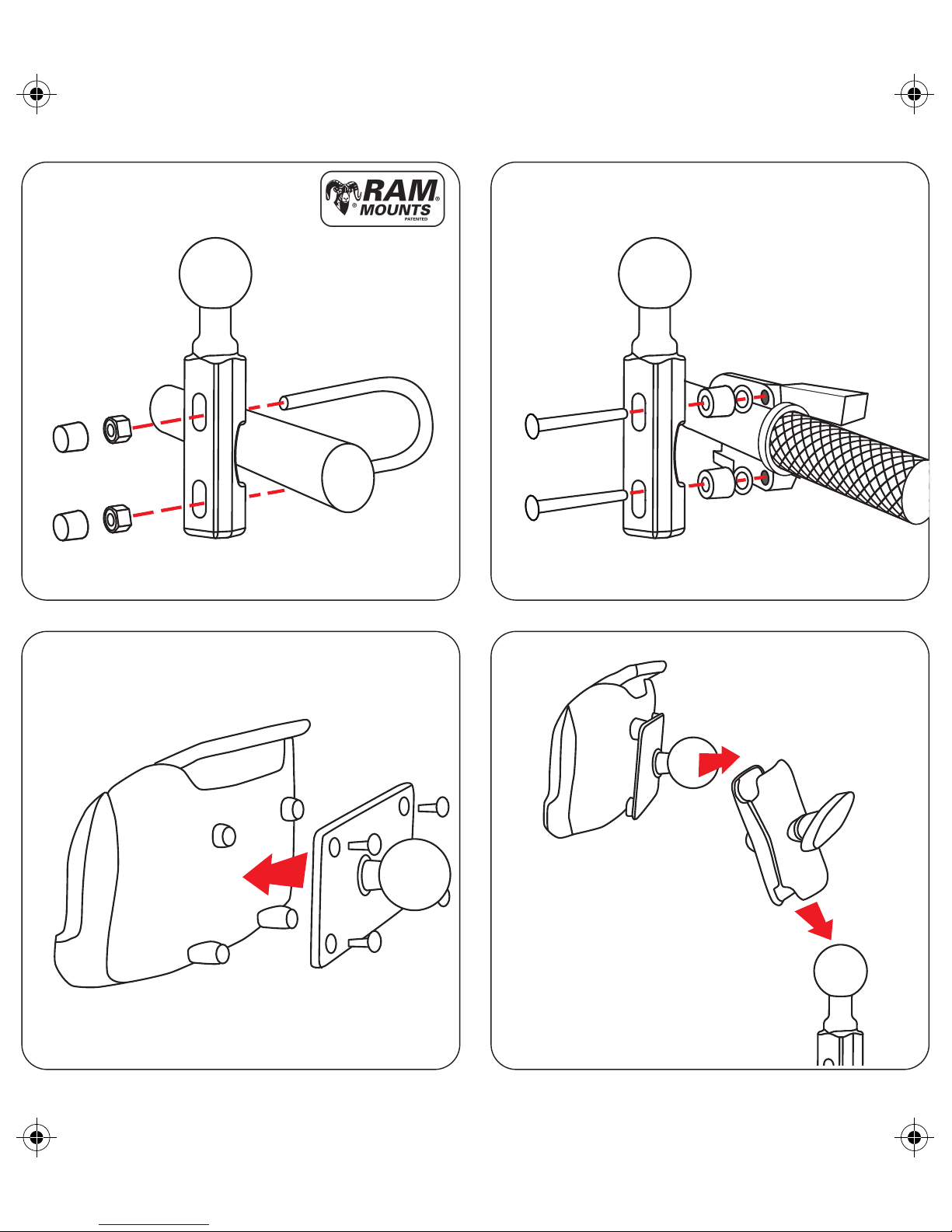 RAM® MOUNTS PATENTED