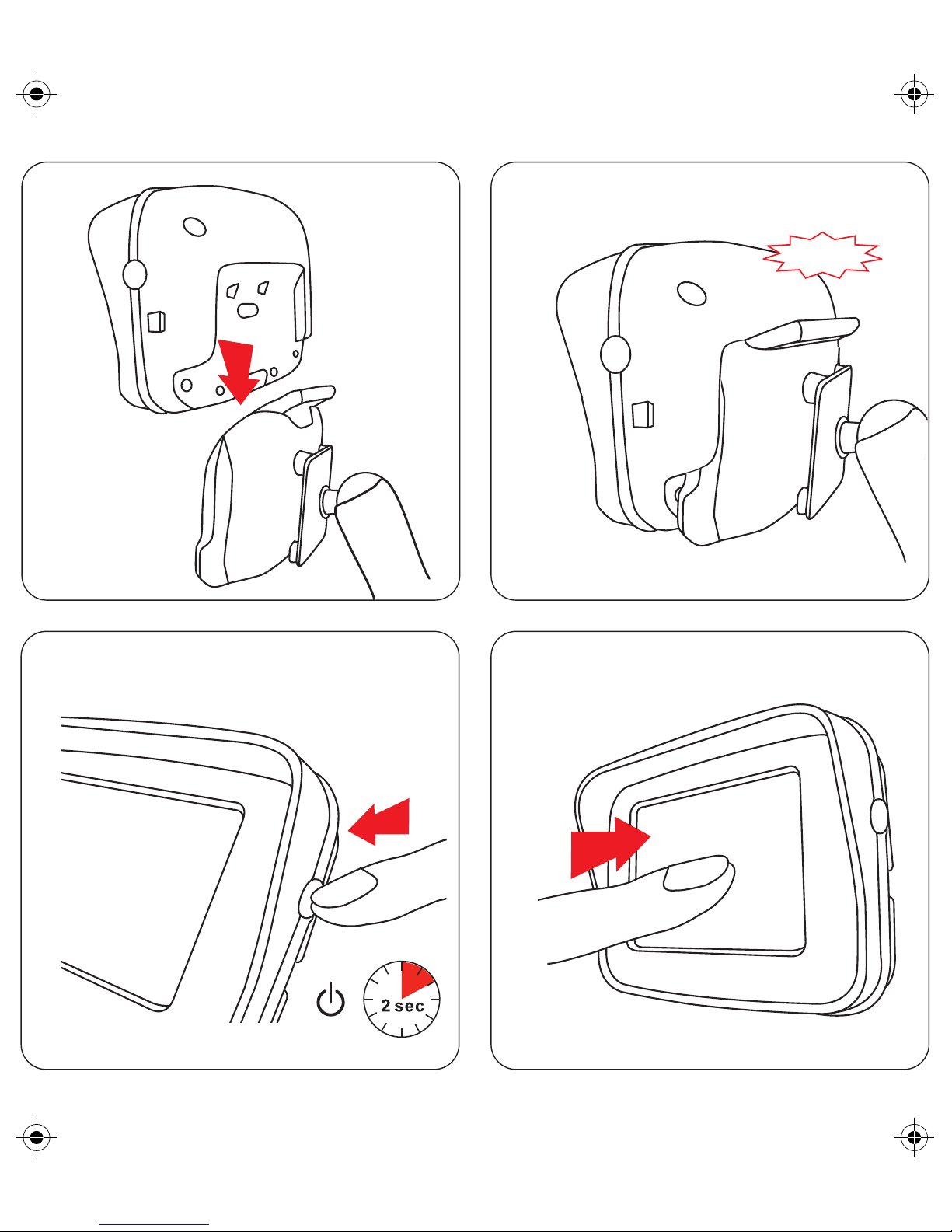 2 sec