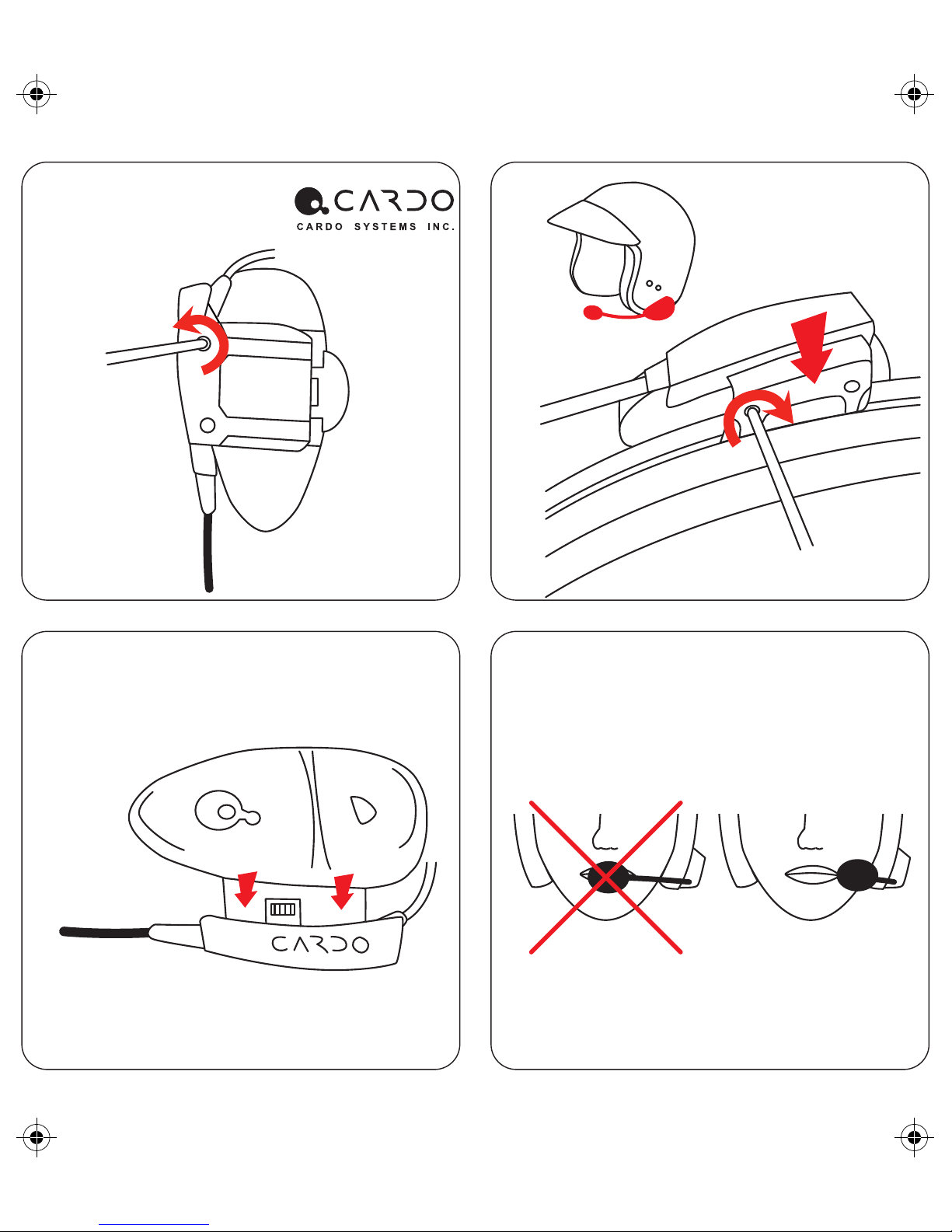 CARDO
CARDO SYSTEMS INC.

CARDO