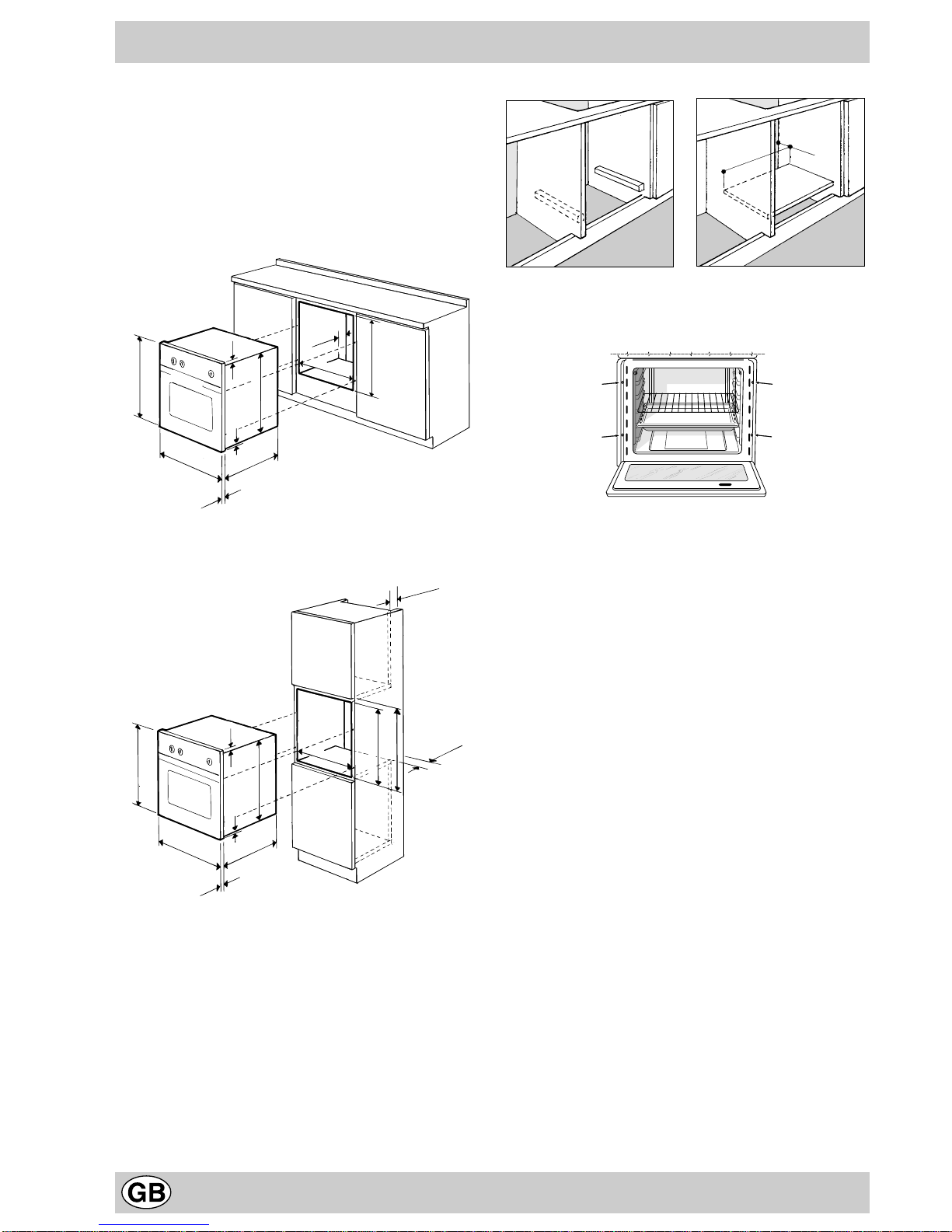 GB