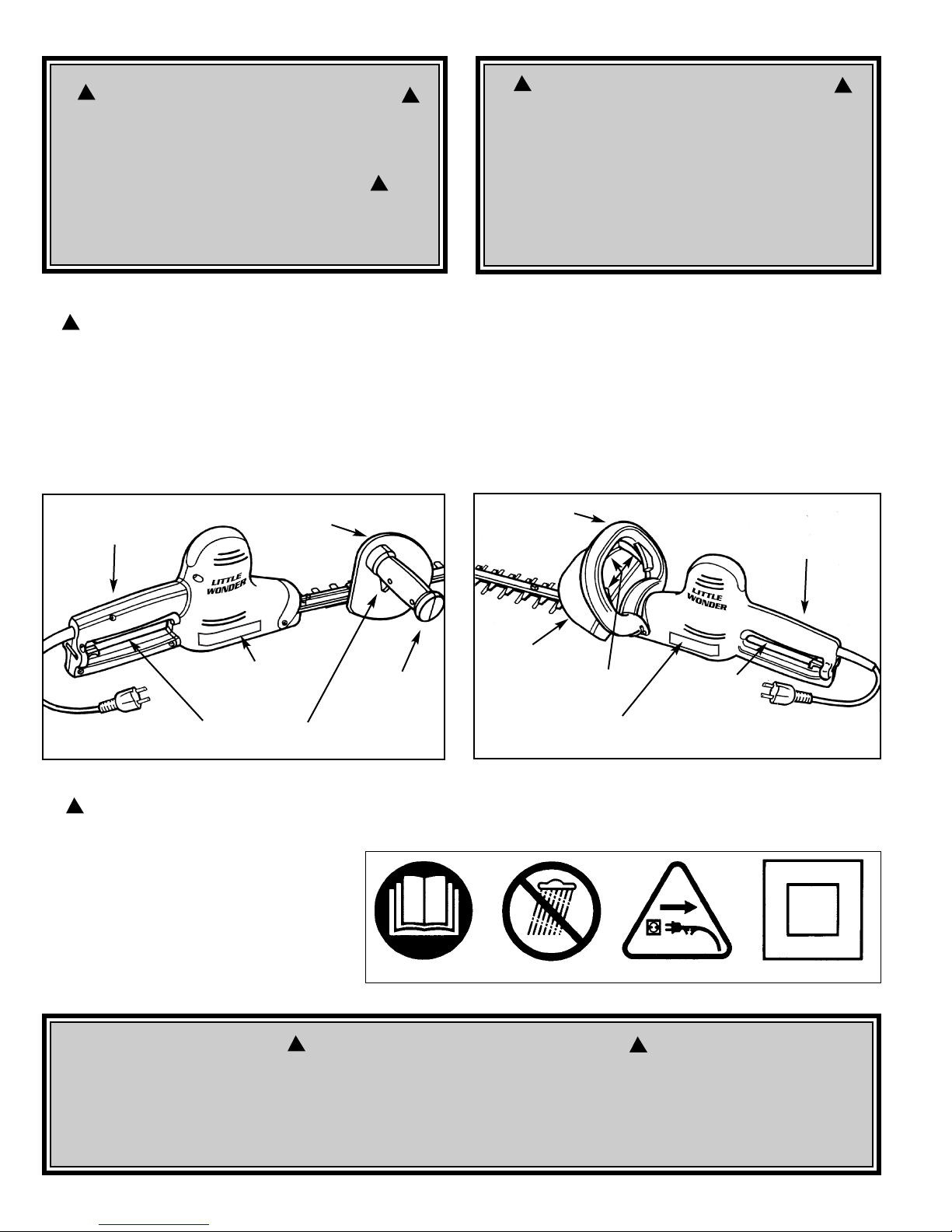 LITTLE WONDER

LITTLE WONDER