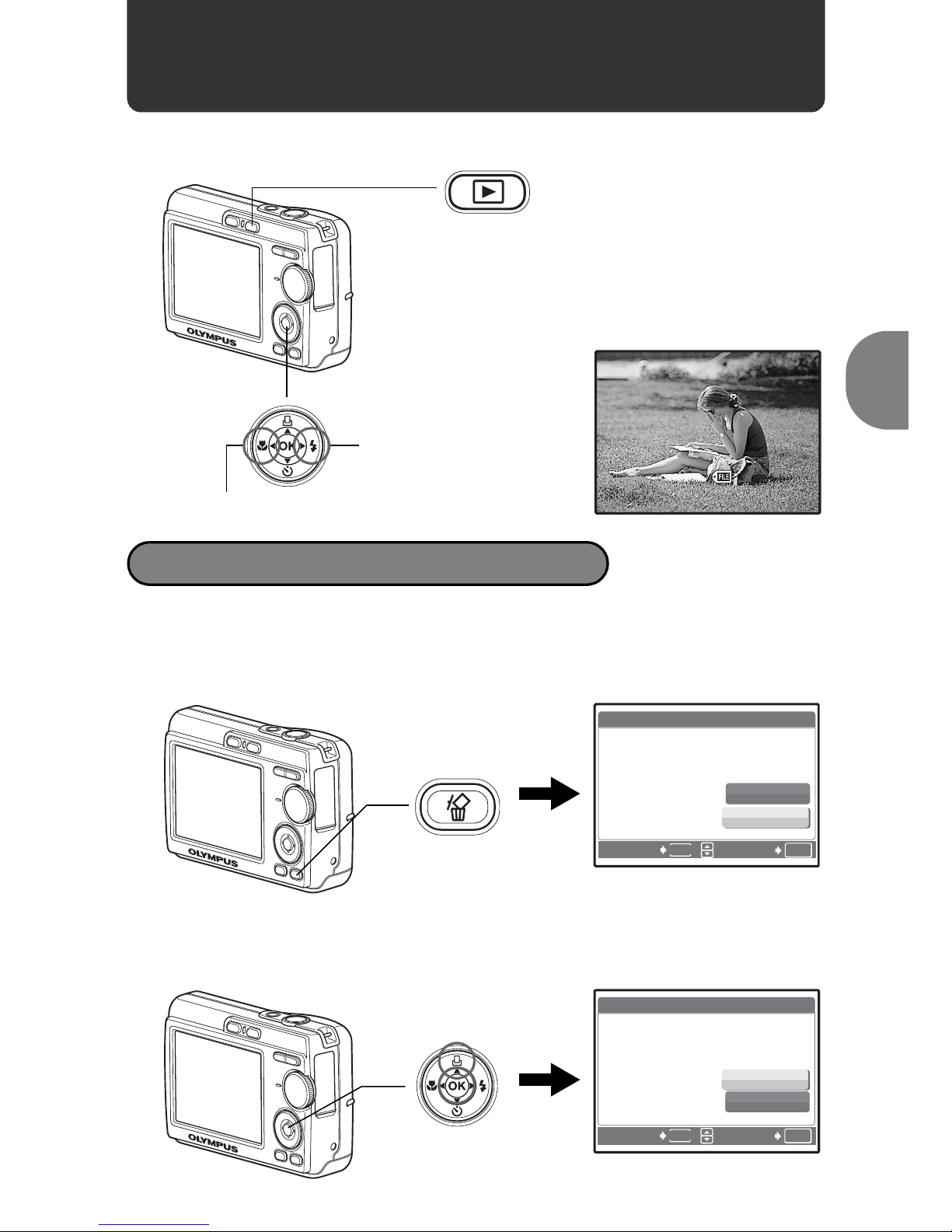 OLYMPUS

OK

FILE

OLYMPUS

OLYMPUS

OK