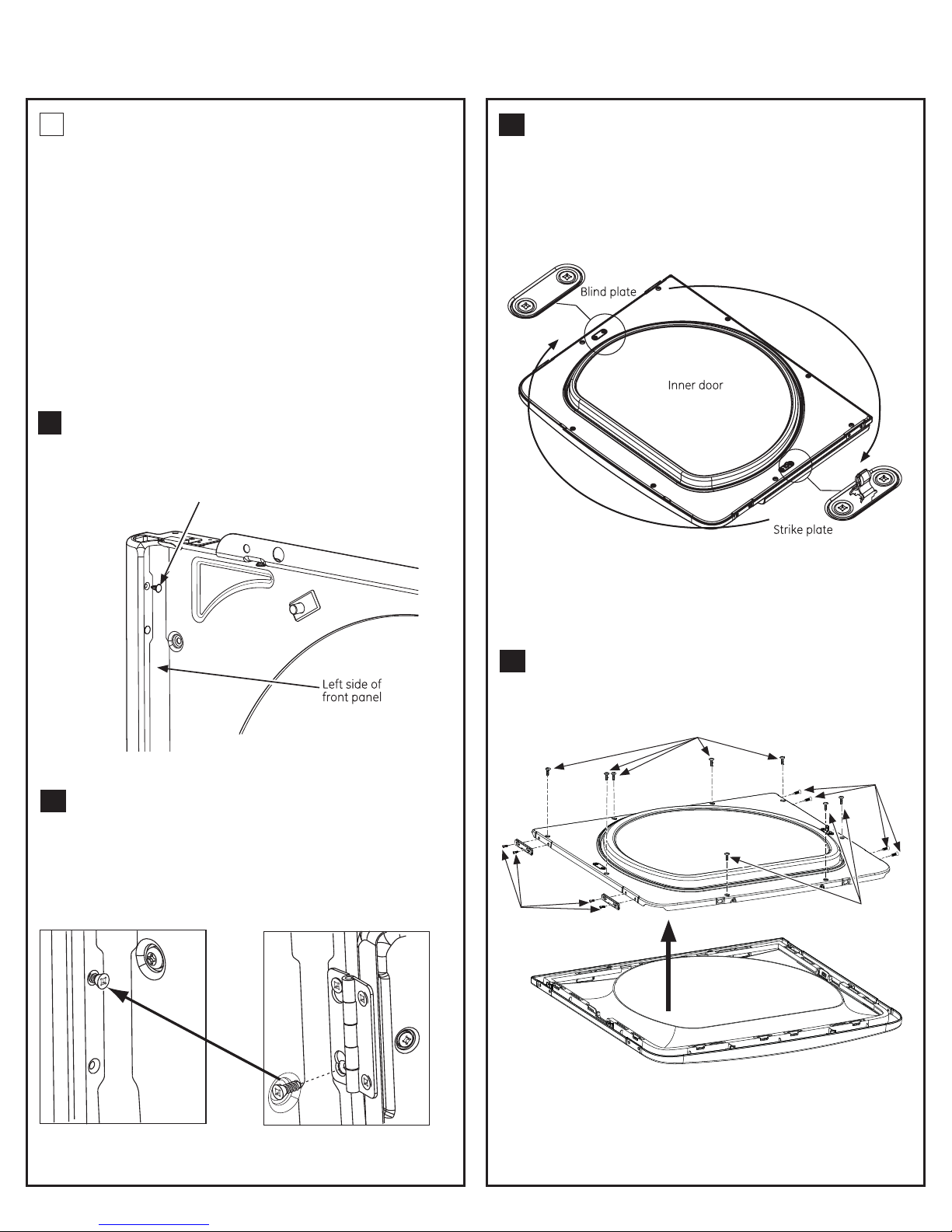 Blind plate

Inner door

Strike plate

Left side of front panel