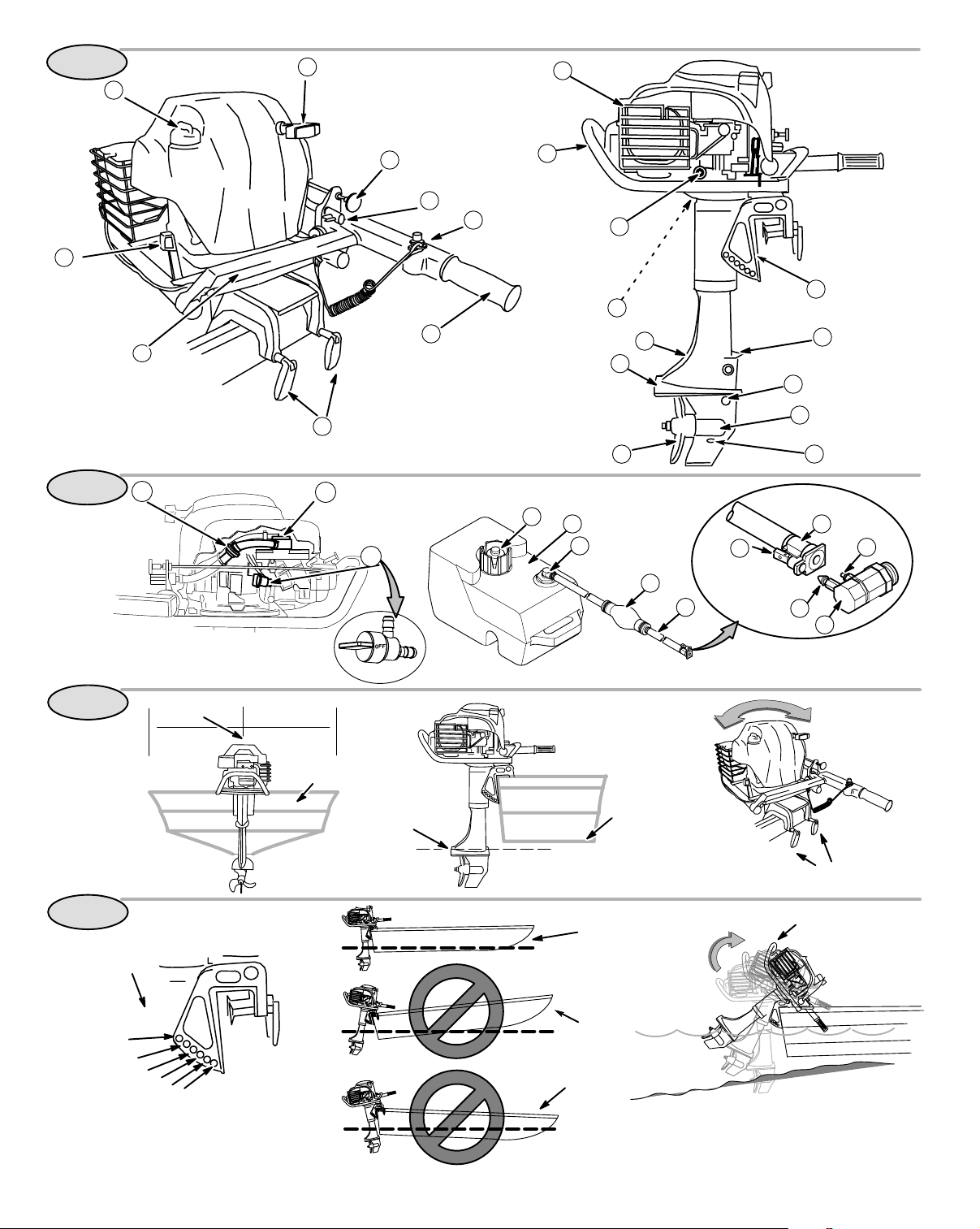 OFF