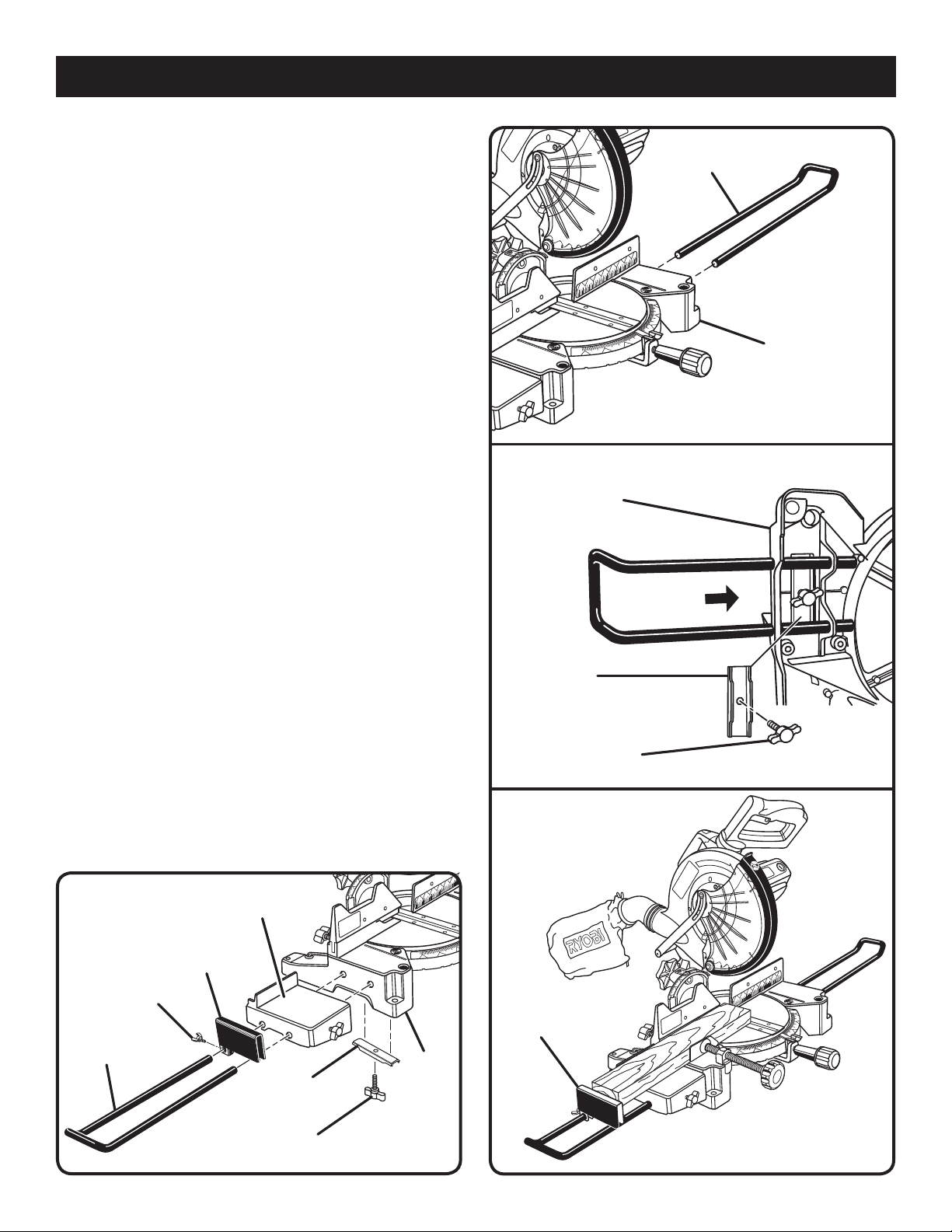 RYOBI