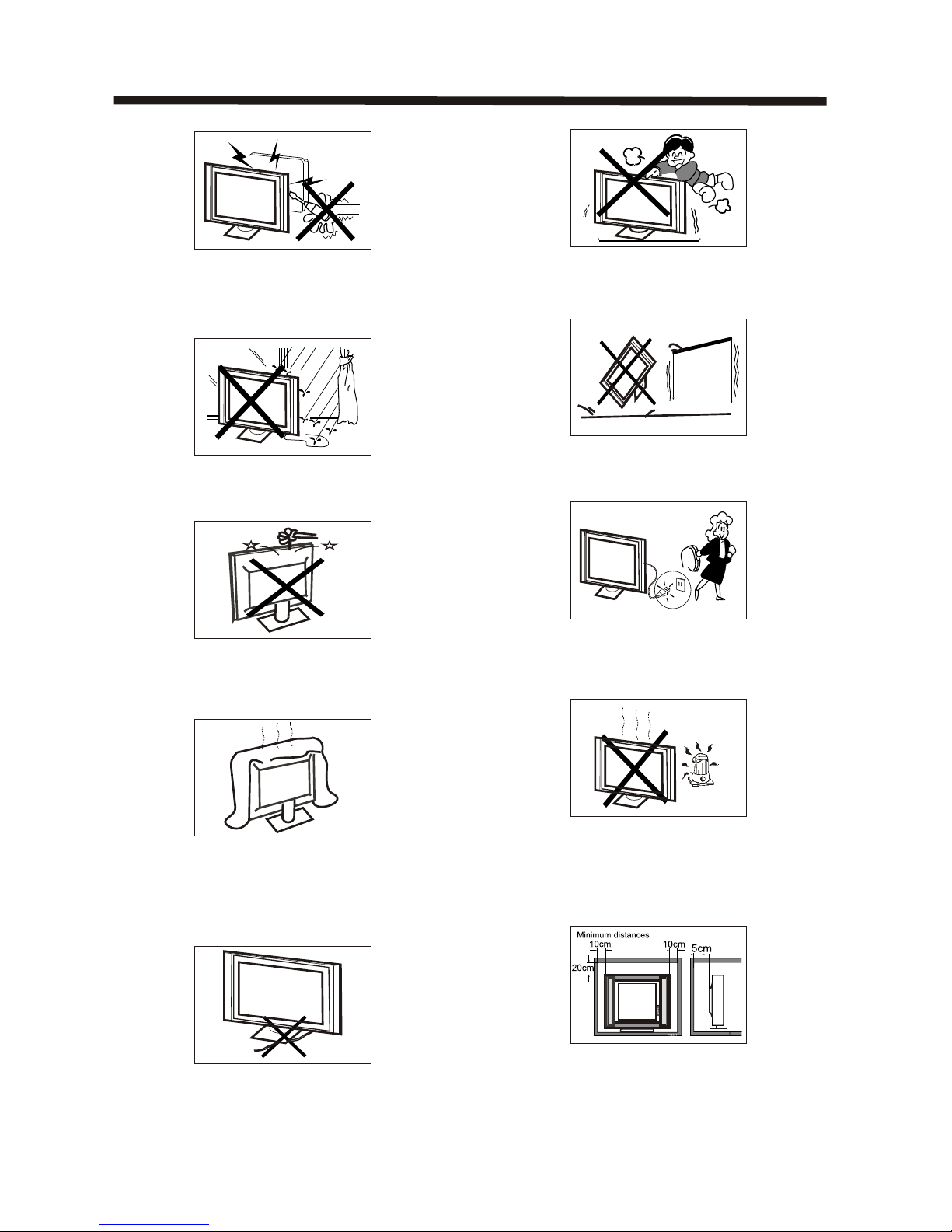 Minimum distances
10cm
10cm
5cm
20cm