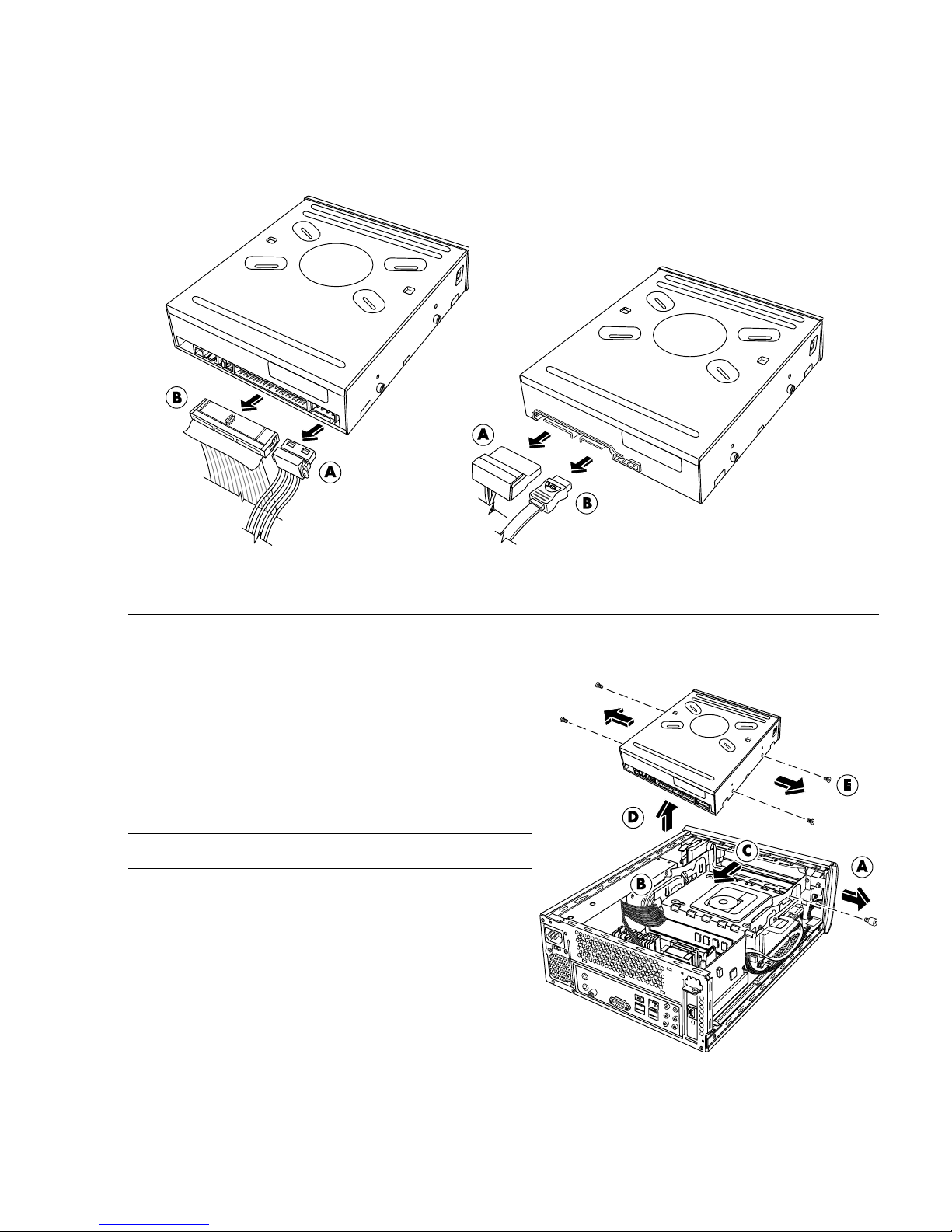 B
A
A
B
E
D
C
A
B