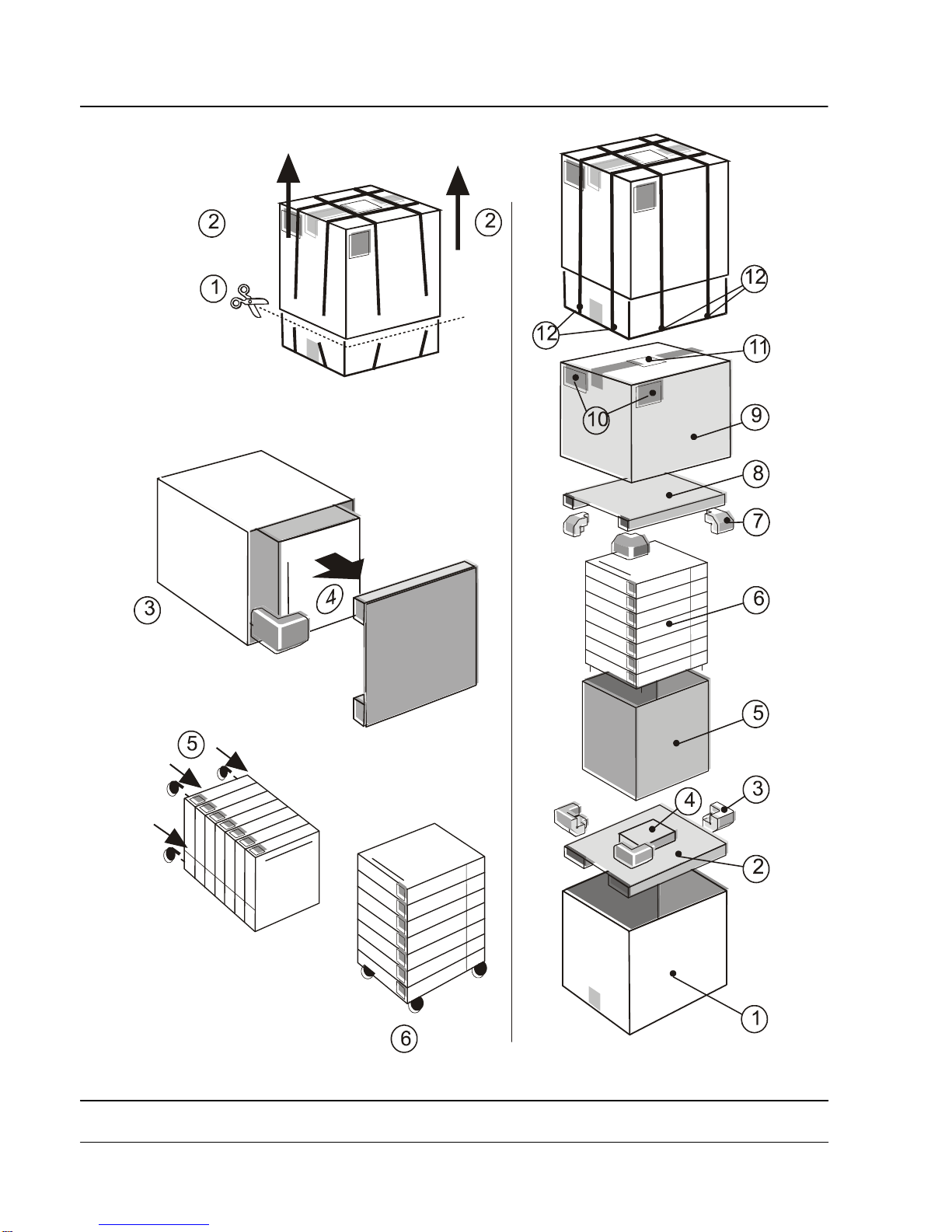 2
2
1
3
4
5
6
12
12
11
10
9
8
7
6
5
4
3
2
1