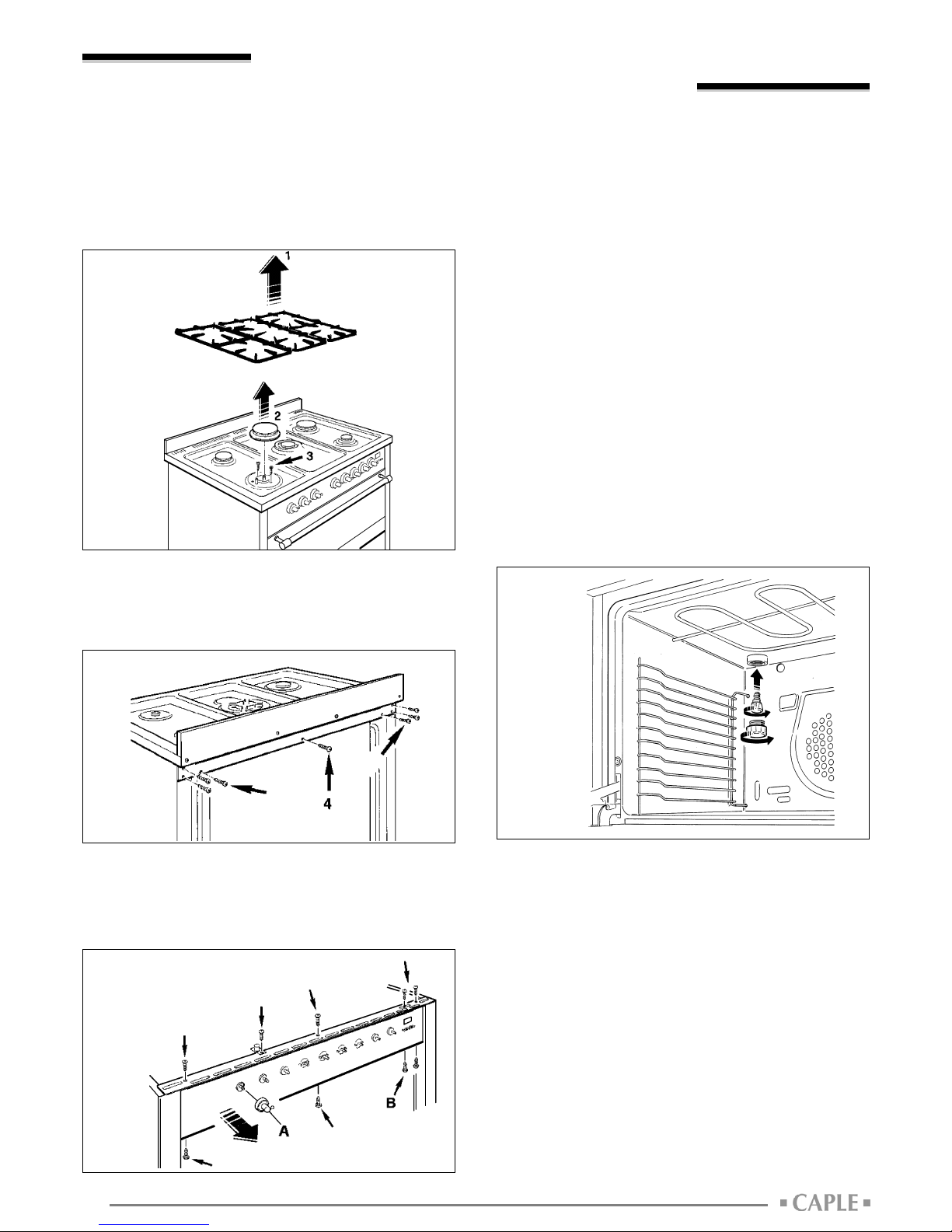 1

2

3

4

A

B

CAPLE