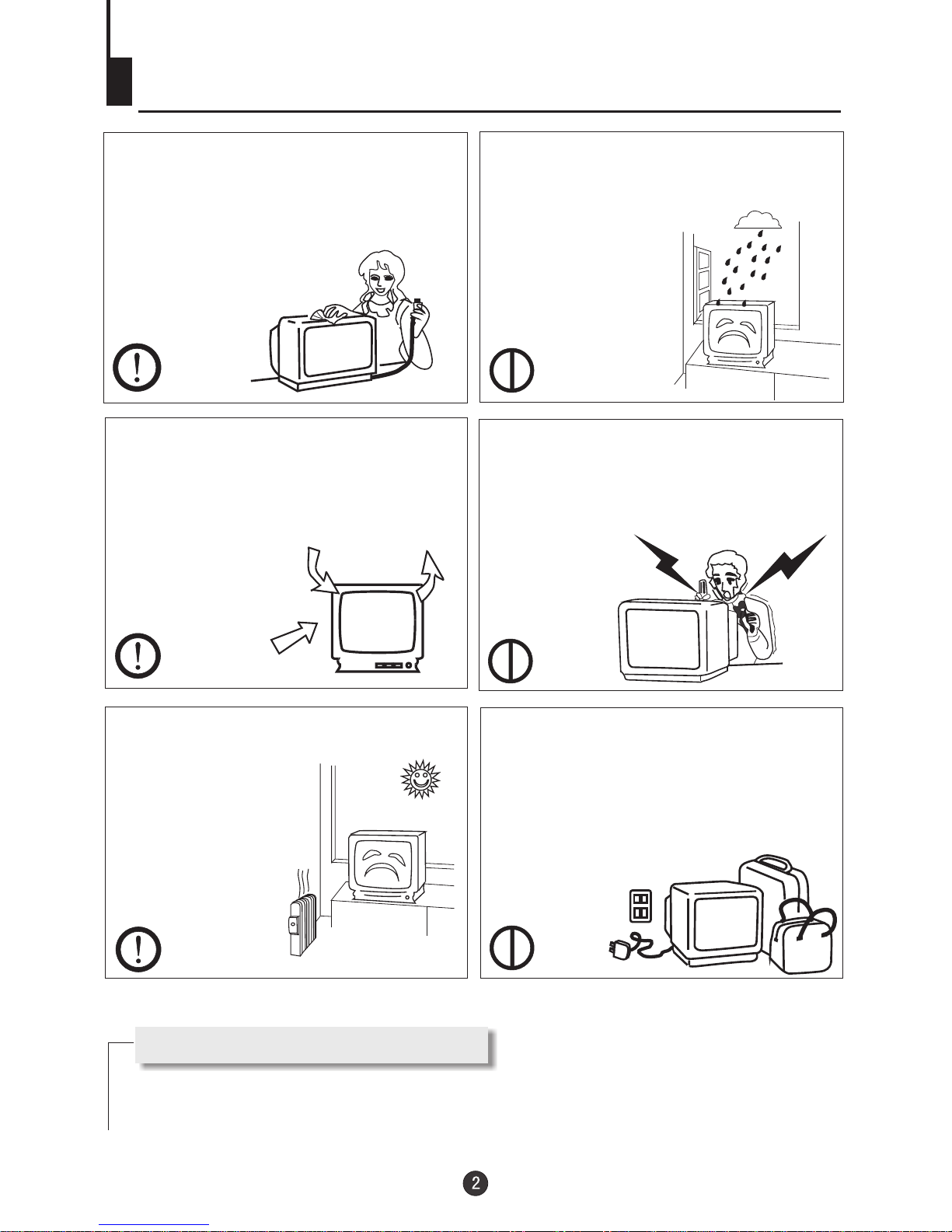 2