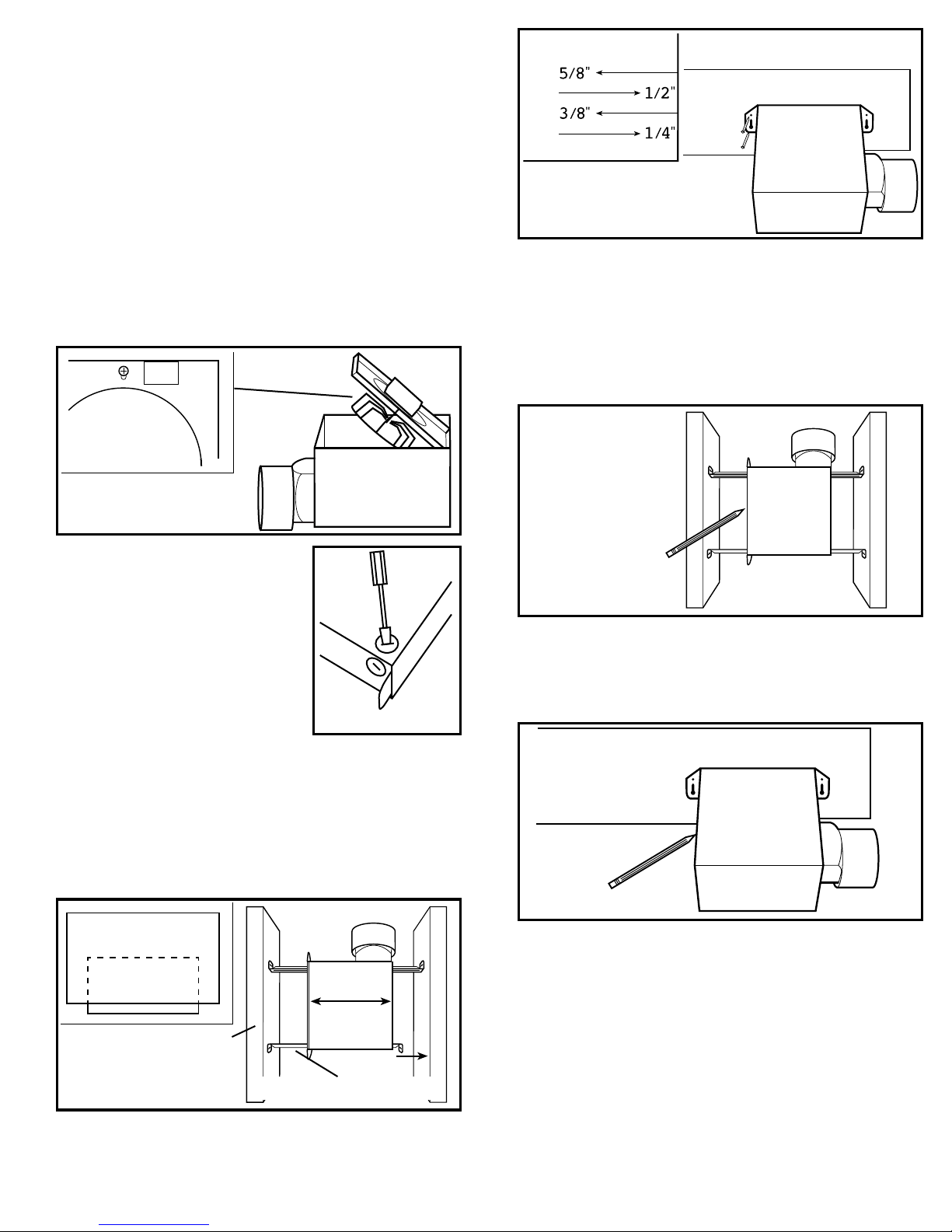 5/8"
1/2"
3/8"
1/4"