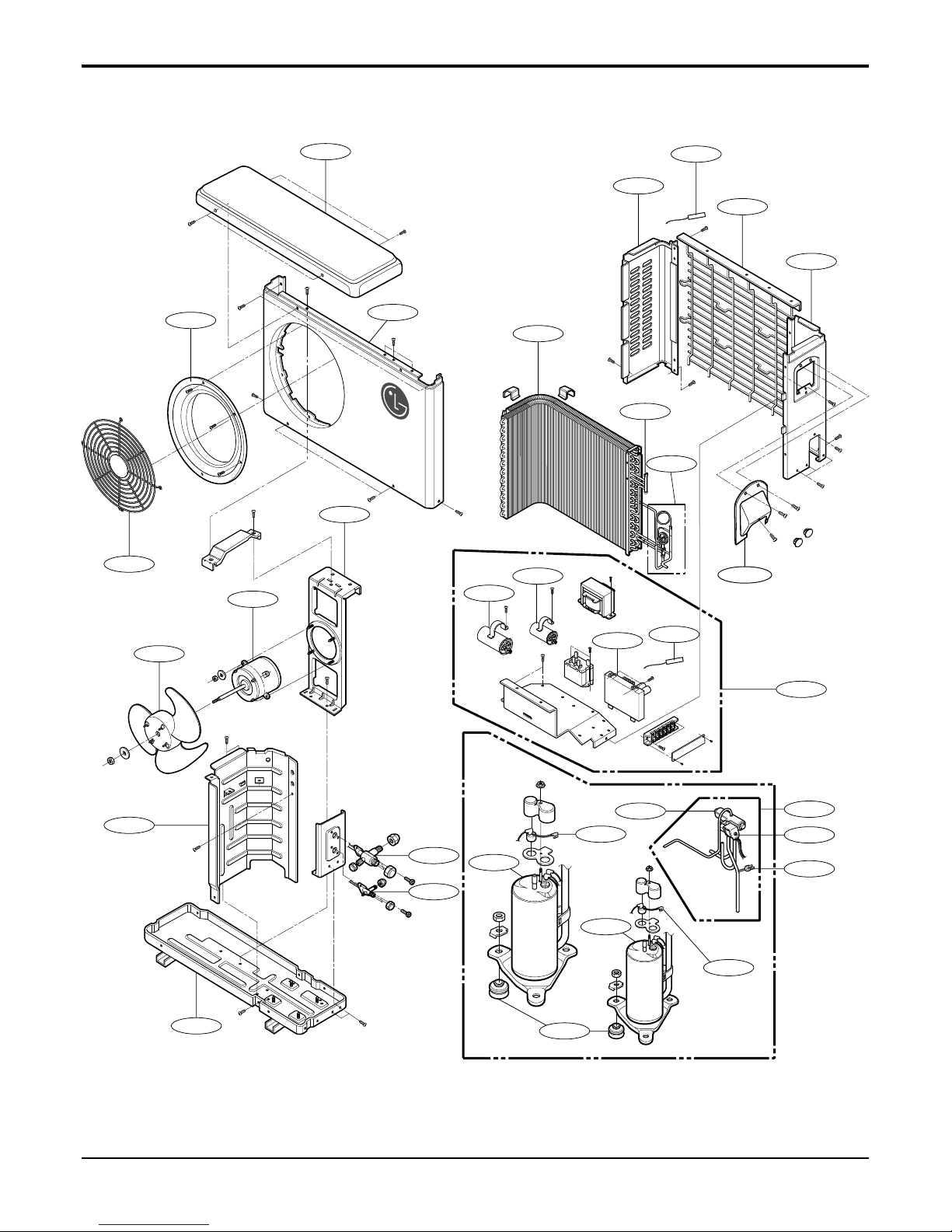 LG