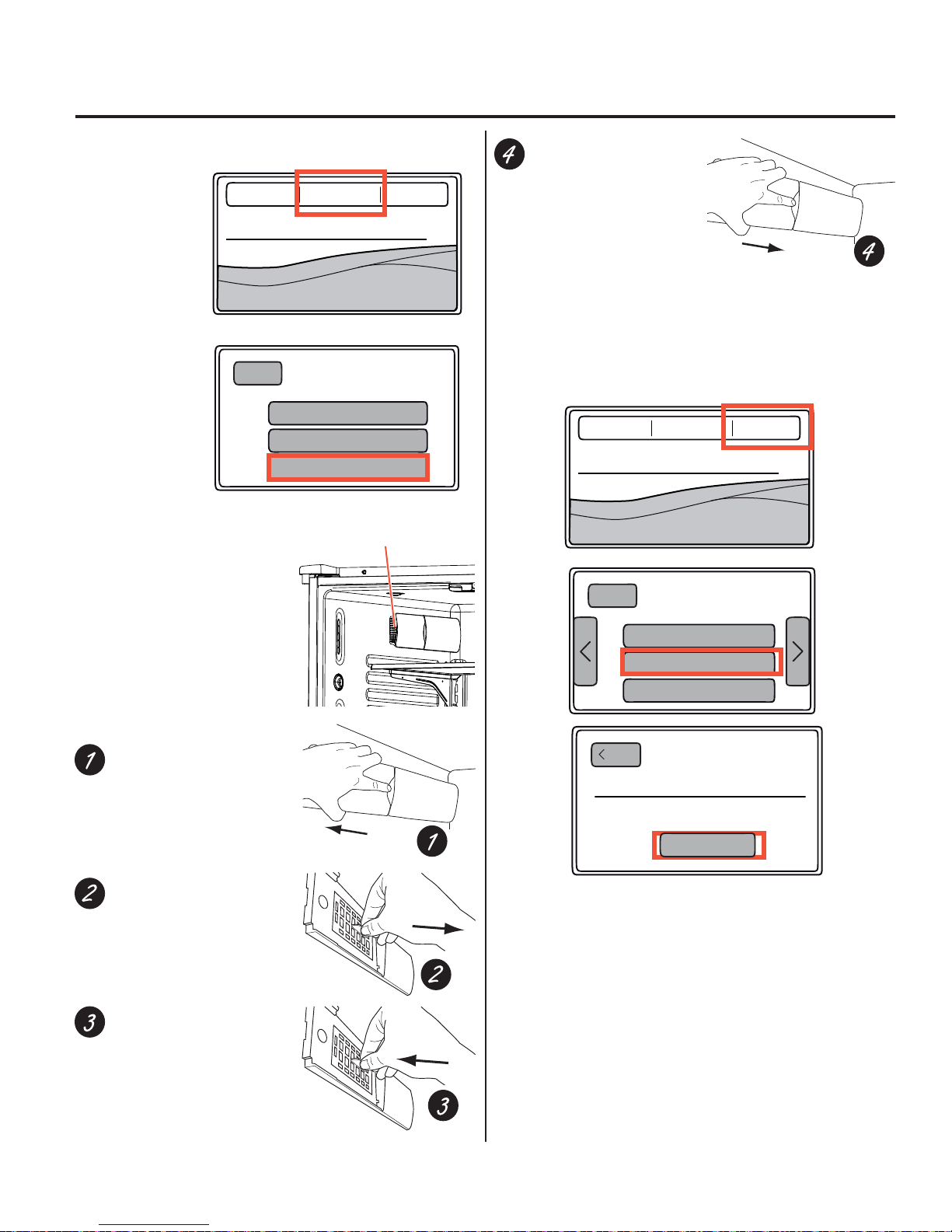 4

4

1

1

2

2

3

3